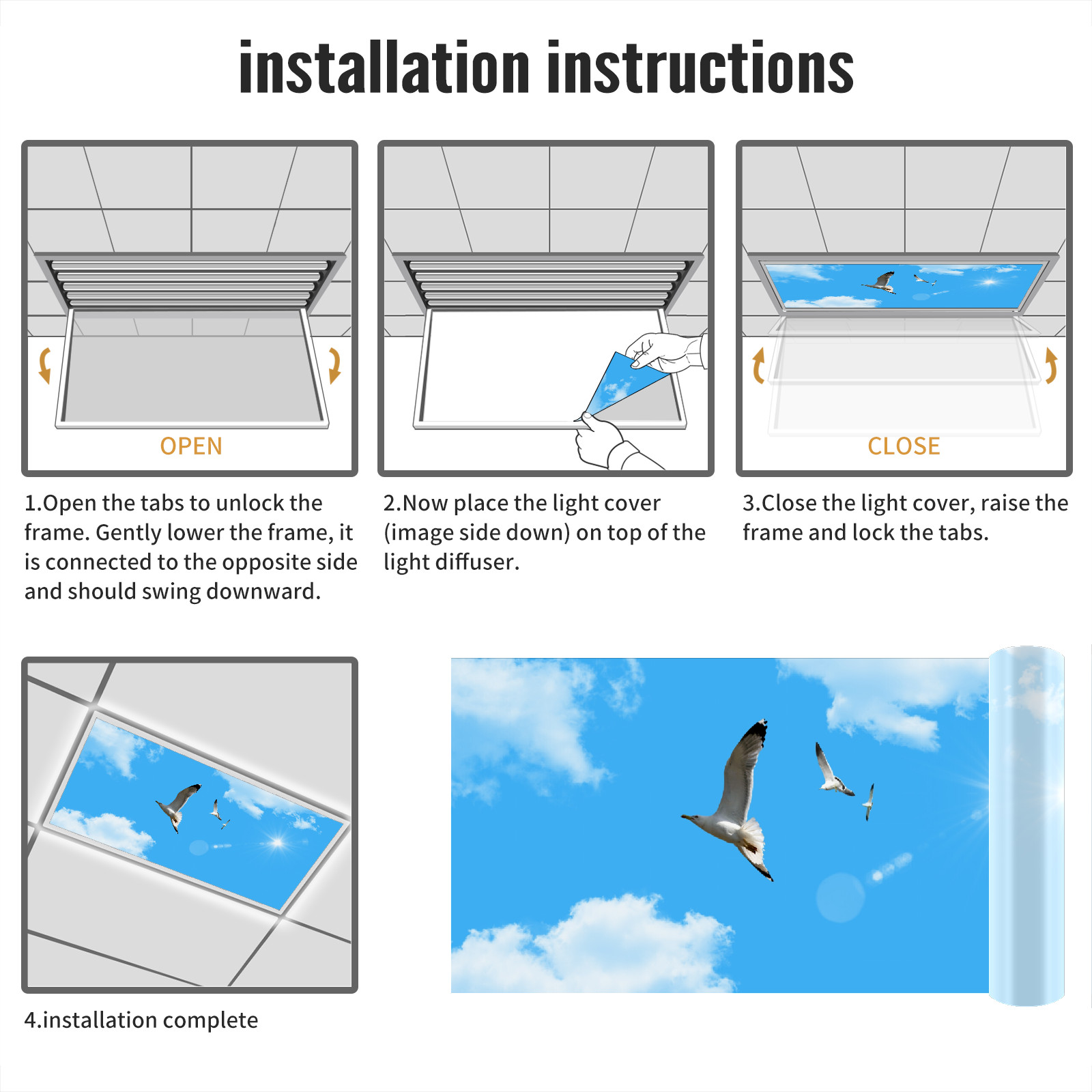 installation instructions

OPEN

1.Open the tabs to unlock the frame. Gently lower the frame, it is connected to the opposite side and should swing downward.

2.Now place the light cover (image side down) on top of the light diffuser.

CLOSE

3.Close the light cover, raise the frame and lock the tabs.

4.installation complete