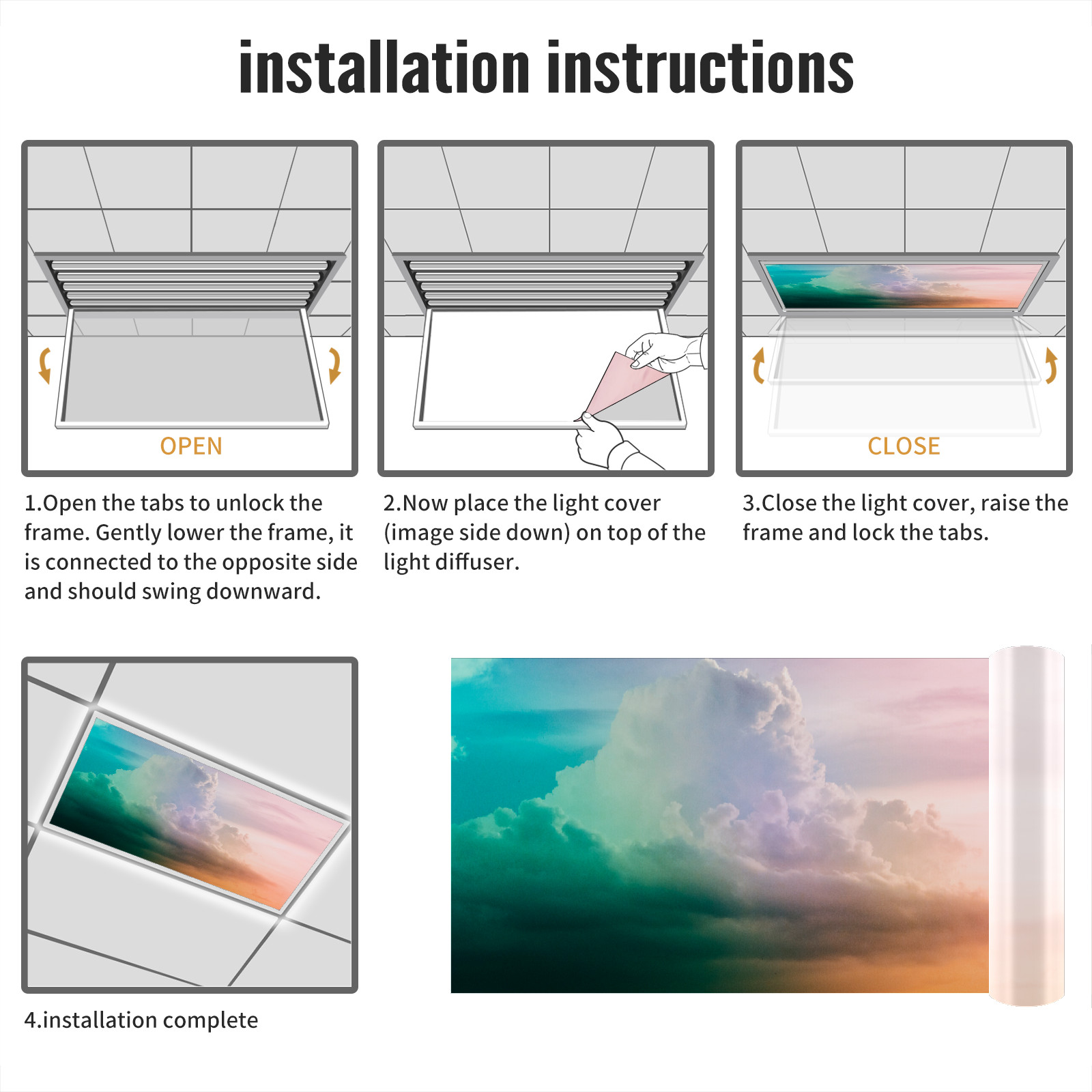 installation instructions

OPEN

1.Open the tabs to unlock the frame. Gently lower the frame, it is connected to the opposite side and should swing downward.

2.Now place the light cover (image side down) on top of the light diffuser.

CLOSE

3.Close the light cover, raise the frame and lock the tabs.

4.installation complete