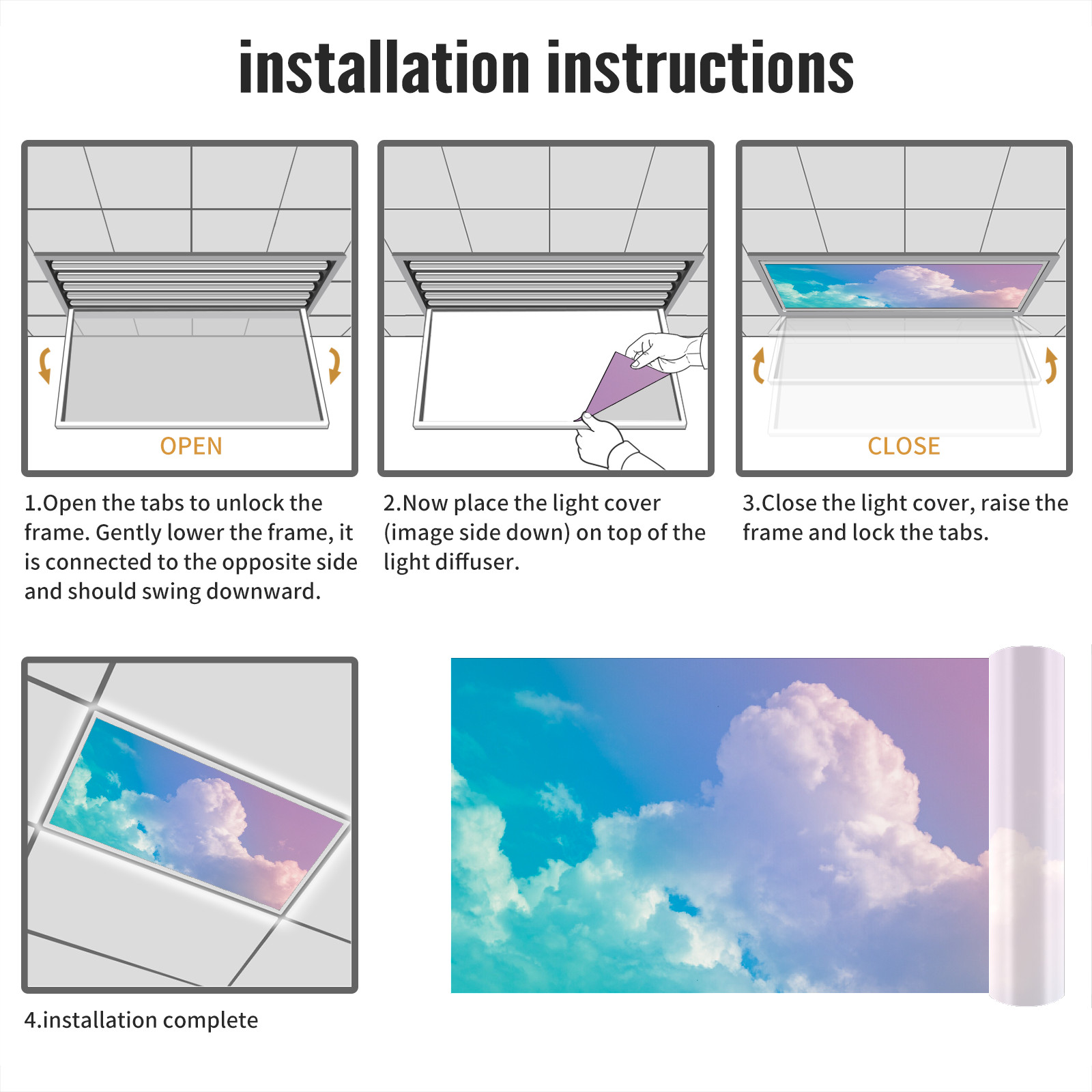 installation instructions

OPEN

1.Open the tabs to unlock the frame. Gently lower the frame, it is connected to the opposite side and should swing downward.

2.Now place the light cover (image side down) on top of the light diffuser.

CLOSE

3.Close the light cover, raise the frame and lock the tabs.

4.installation complete