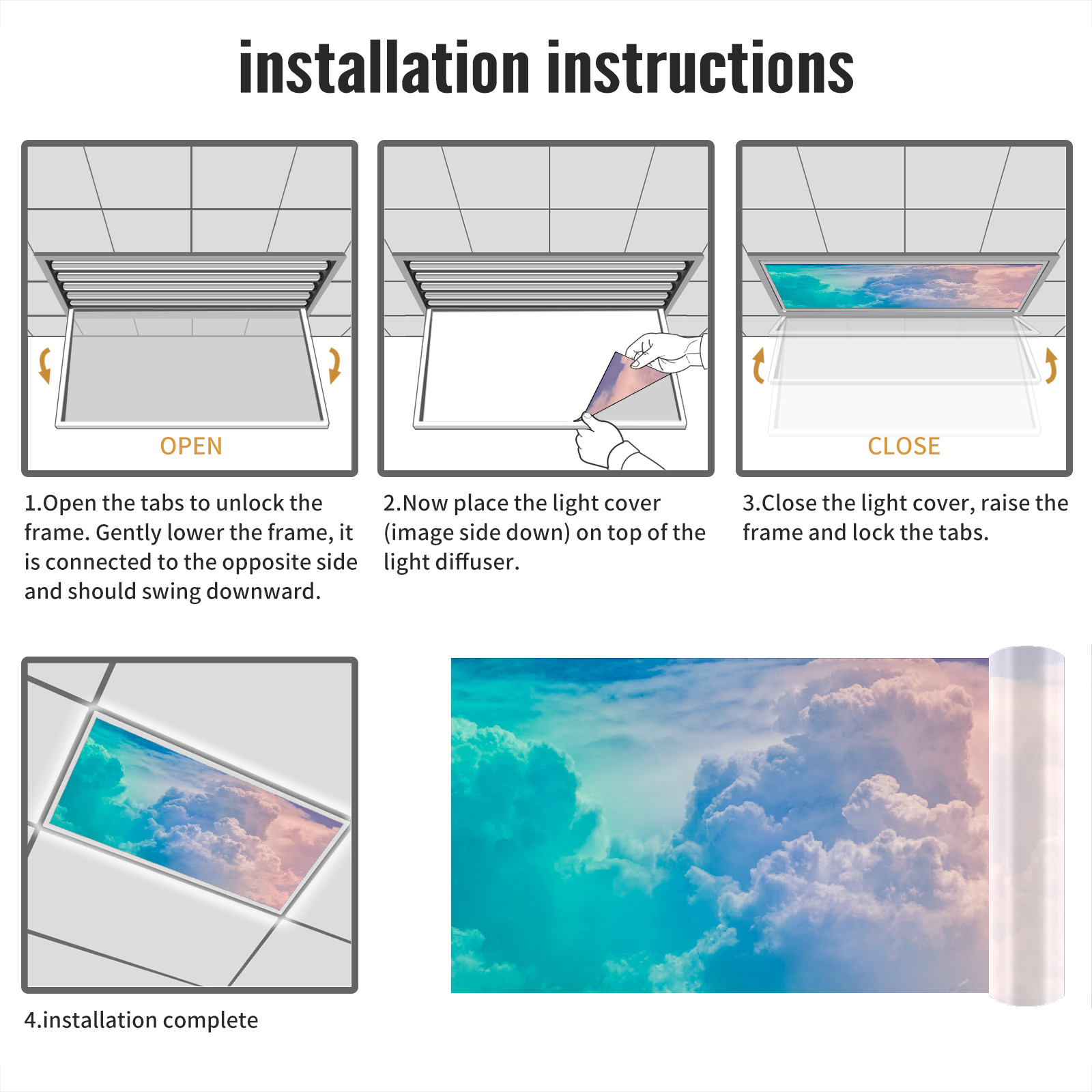 installation instructions

OPEN

1.Open the tabs to unlock the frame. Gently lower the frame, it is connected to the opposite side and should swing downward.

2.Now place the light cover (image side down) on top of the light diffuser.

CLOSE

3.Close the light cover, raise the frame and lock the tabs.

4.installation complete