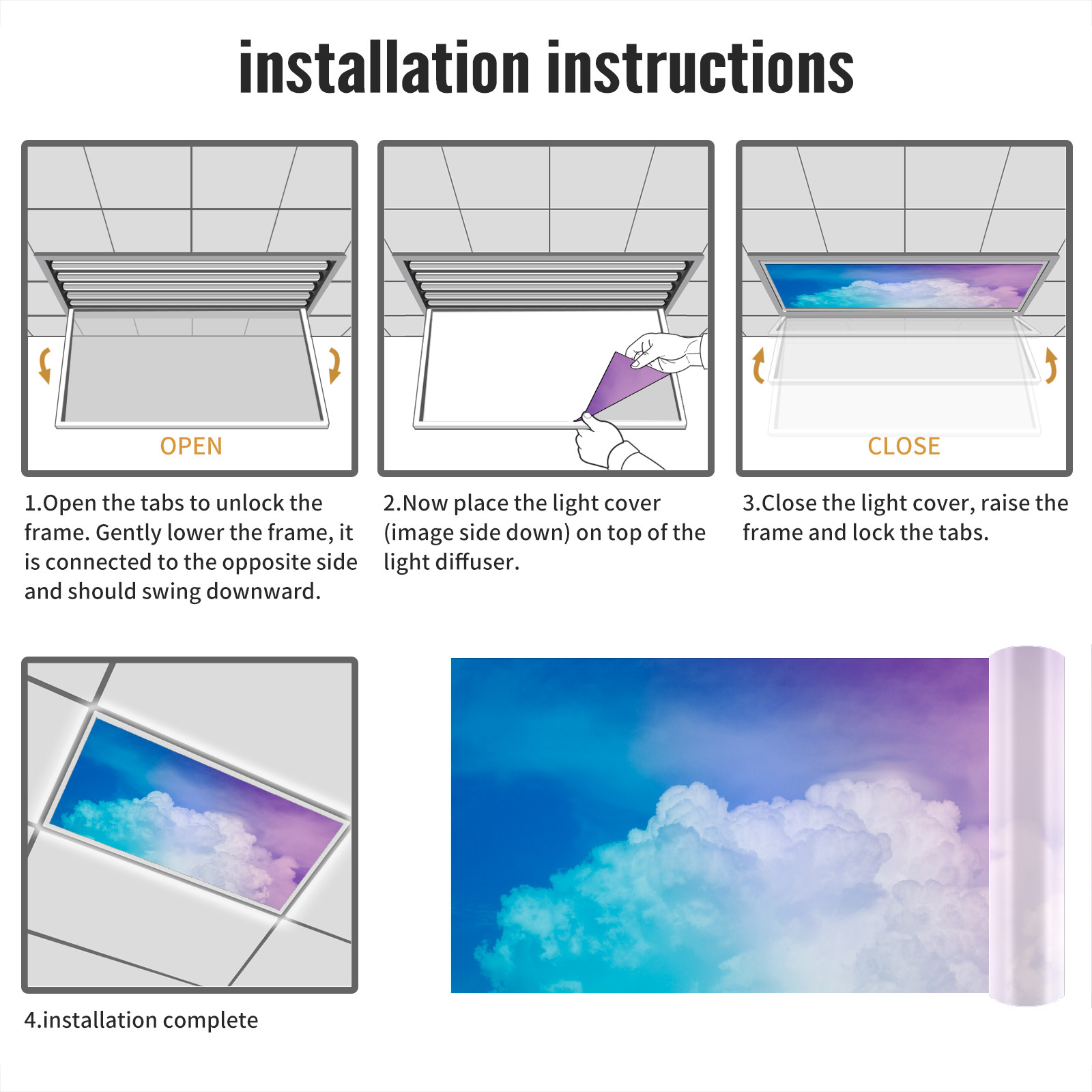 installation instructions

OPEN

1.Open the tabs to unlock the frame. Gently lower the frame, it is connected to the opposite side and should swing downward.

2.Now place the light cover (image side down) on top of the light diffuser.

CLOSE

3.Close the light cover, raise the frame and lock the tabs.

4.installation complete