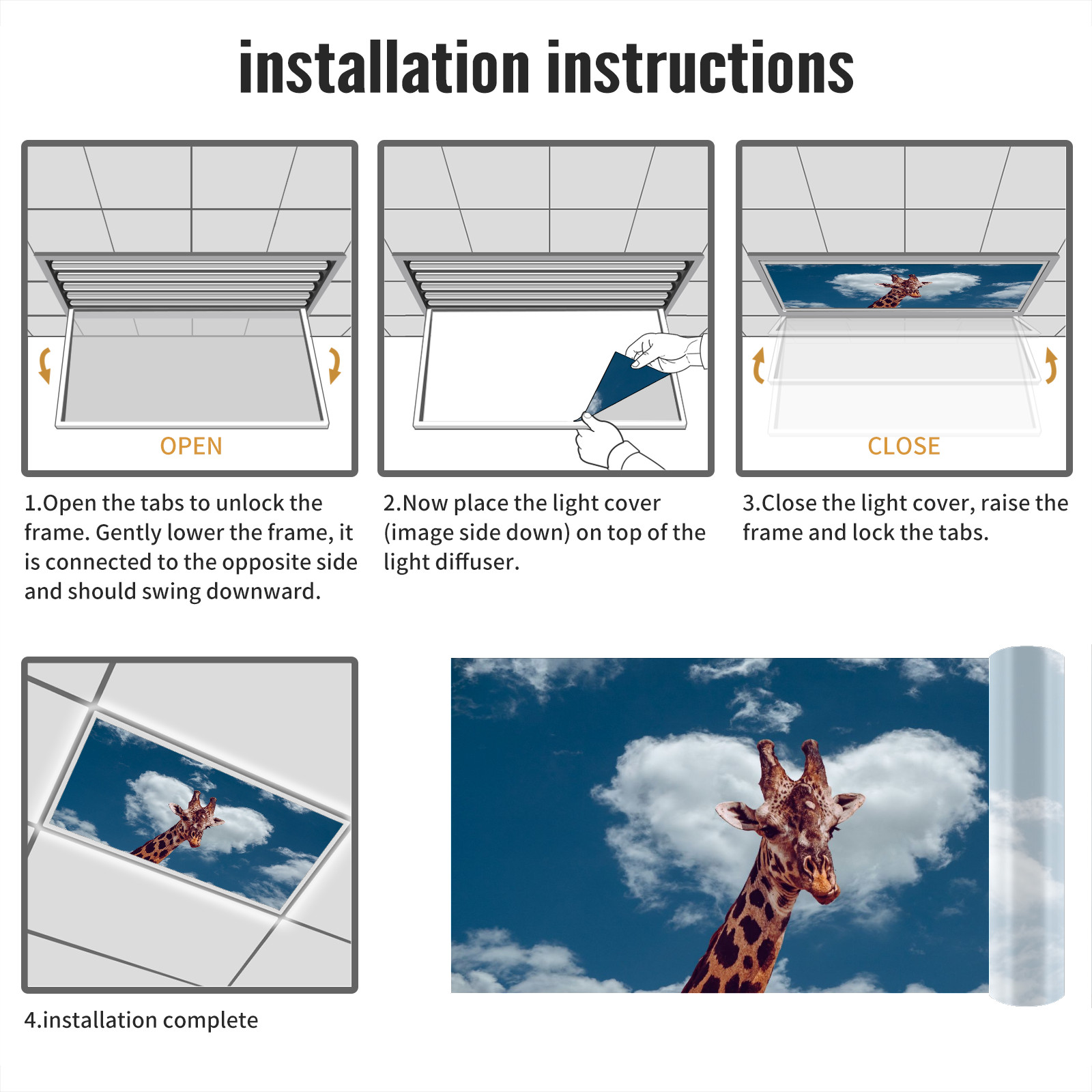 installation instructions

OPEN

1.Open the tabs to unlock the frame. Gently lower the frame, it is connected to the opposite side and should swing downward.

2.Now place the light cover (image side down) on top of the light diffuser.

CLOSE

3.Close the light cover, raise the frame and lock the tabs.

4.installation complete