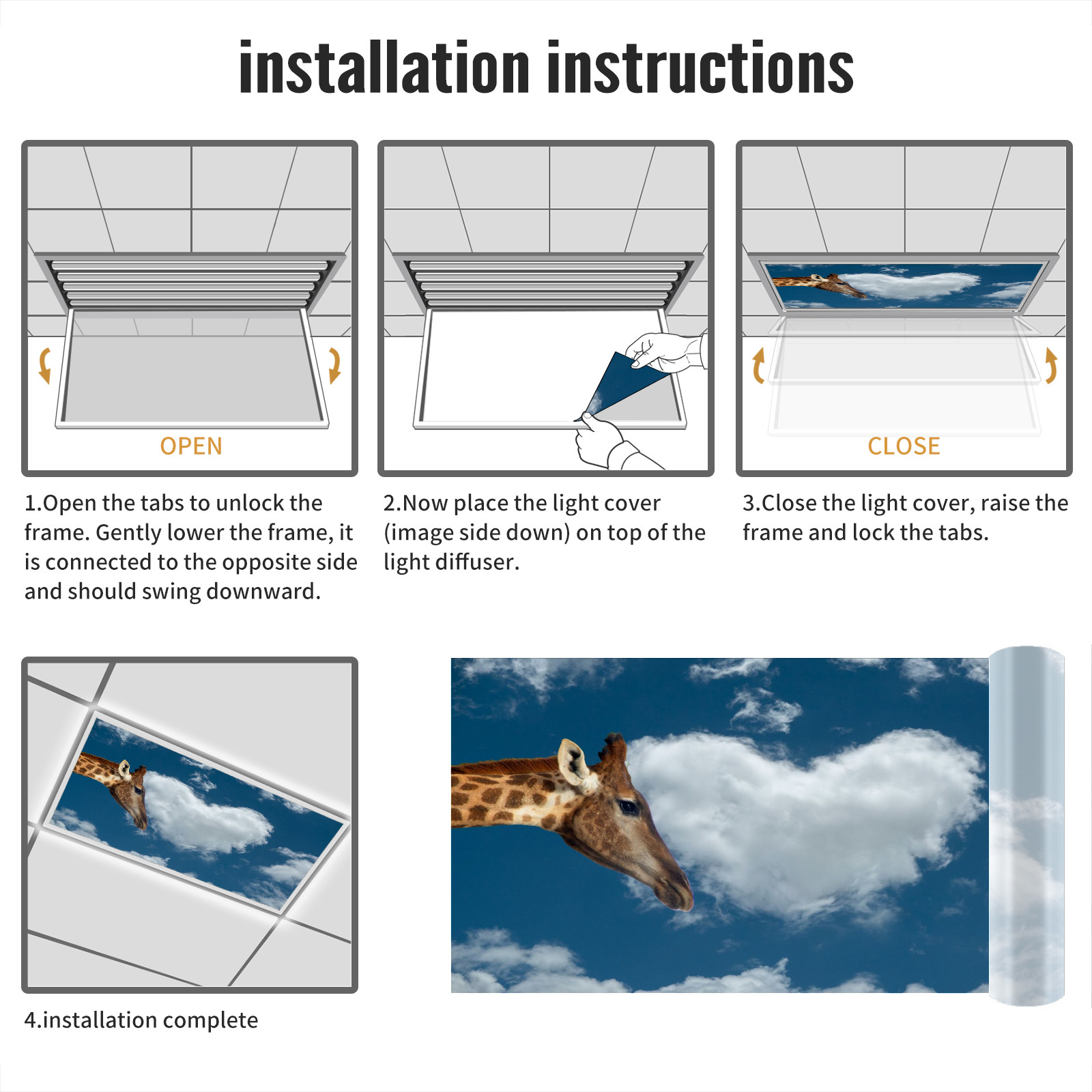 installation instructions

OPEN

1.Open the tabs to unlock the frame. Gently lower the frame, it is connected to the opposite side and should swing downward.

2.Now place the light cover (image side down) on top of the light diffuser.

CLOSE

3.Close the light cover, raise the frame and lock the tabs.

4.installation complete