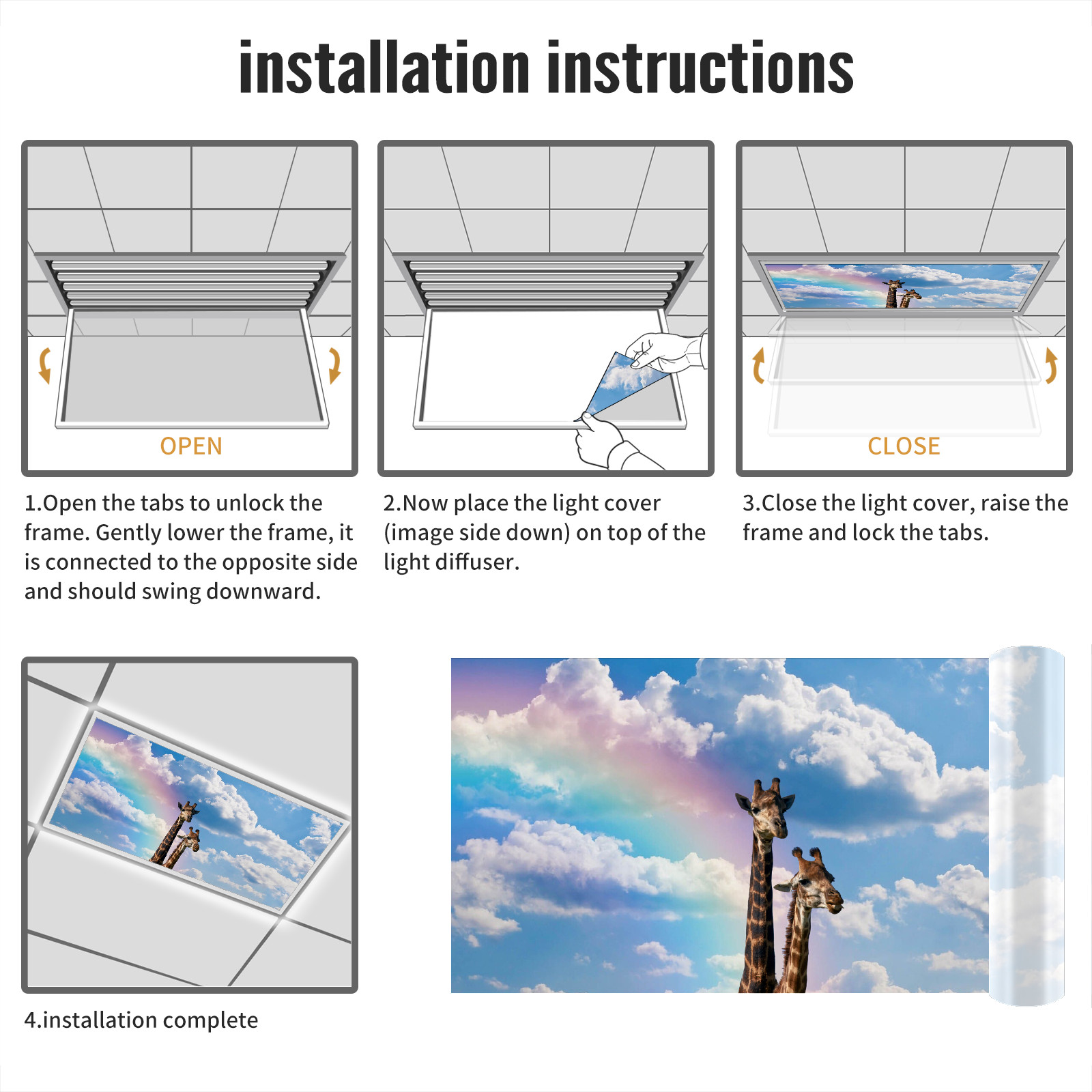 installation instructions

OPEN

1.Open the tabs to unlock the frame. Gently lower the frame, it is connected to the opposite side and should swing downward.

2.Now place the light cover (image side down) on top of the light diffuser.

CLOSE

3.Close the light cover, raise the frame and lock the tabs.

4.installation complete