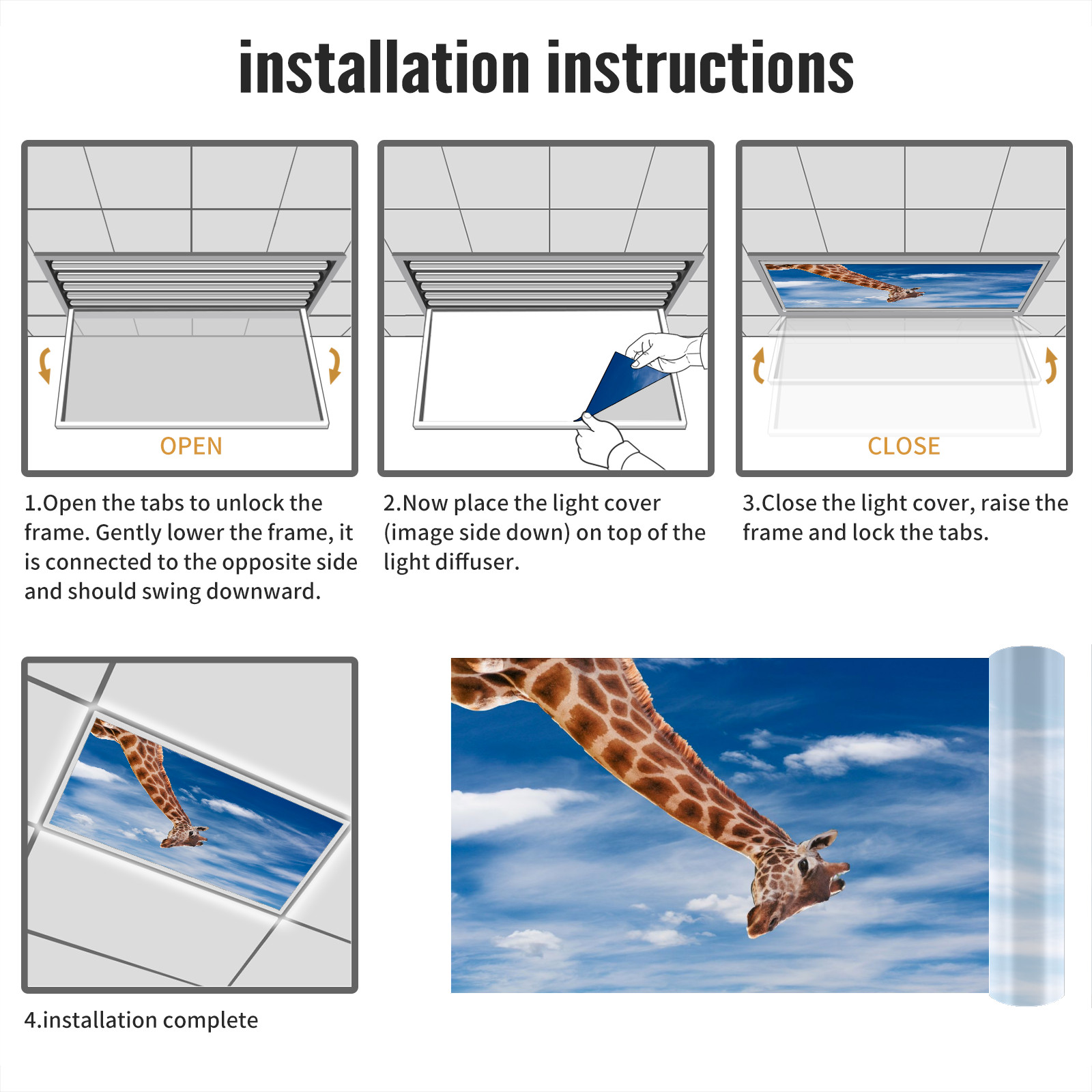 installation instructions

OPEN

1.Open the tabs to unlock the frame. Gently lower the frame, it is connected to the opposite side and should swing downward.

2.Now place the light cover (image side down) on top of the light diffuser.

CLOSE

3.Close the light cover, raise the frame and lock the tabs.

4.installation complete