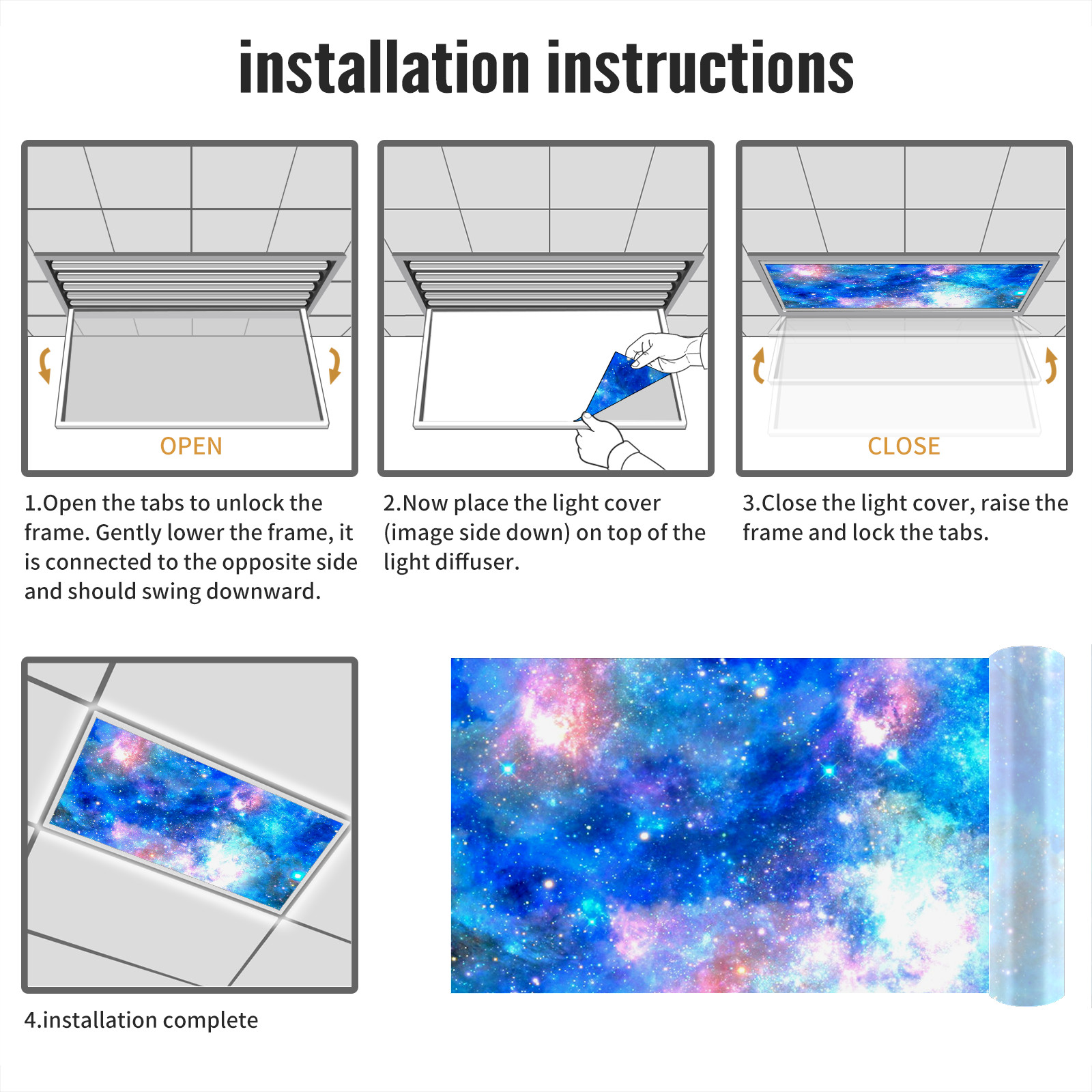 installation instructions

OPEN

1.Open the tabs to unlock the frame. Gently lower the frame, it is connected to the opposite side and should swing downward.

2.Now place the light cover (image side down) on top of the light diffuser.

CLOSE

3.Close the light cover, raise the frame and lock the tabs.

4.installation complete