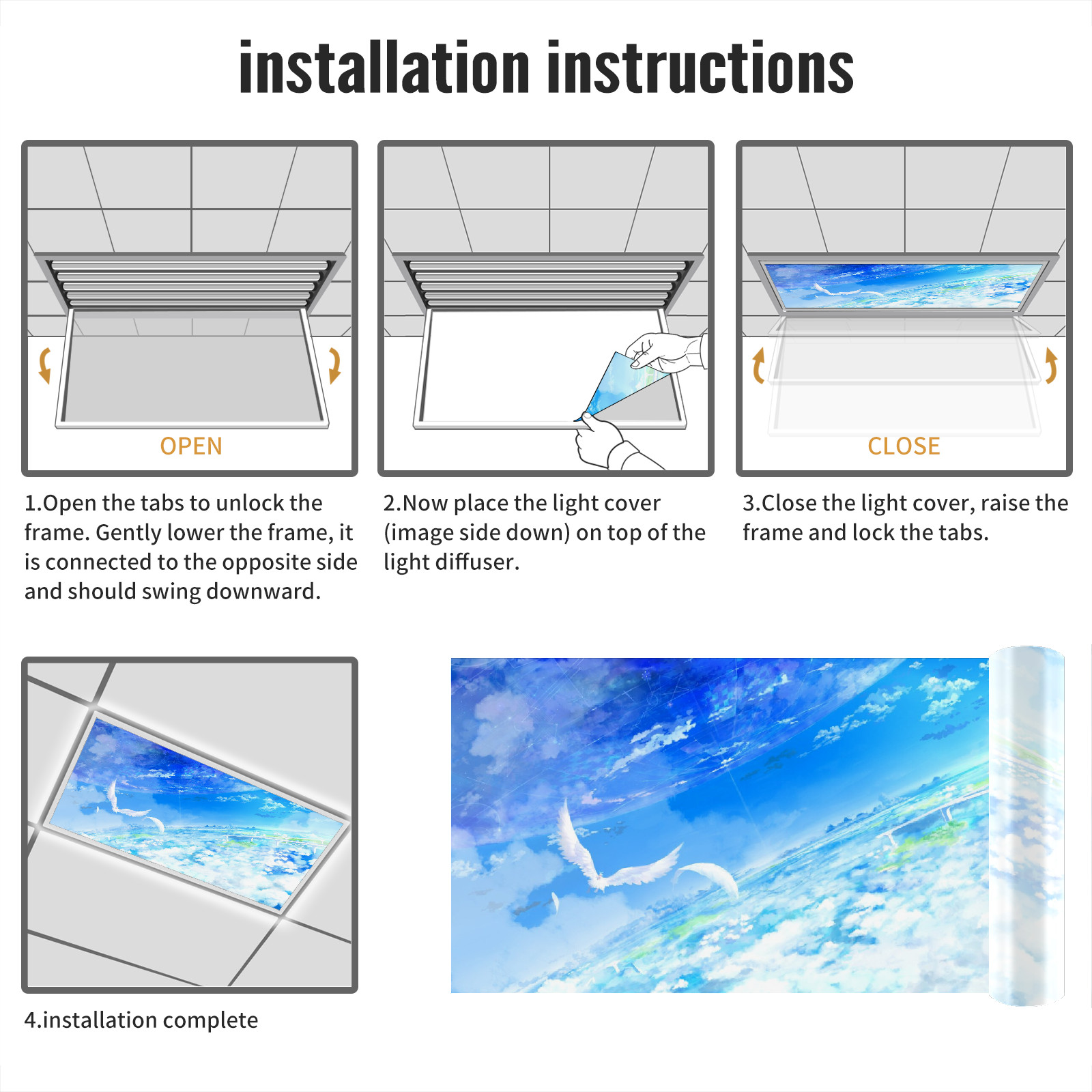 installation instructions

OPEN

1.Open the tabs to unlock the frame. Gently lower the frame, it is connected to the opposite side and should swing downward.

2.Now place the light cover (image side down) on top of the light diffuser.

CLOSE

3.Close the light cover, raise the frame and lock the tabs.

4.installation complete