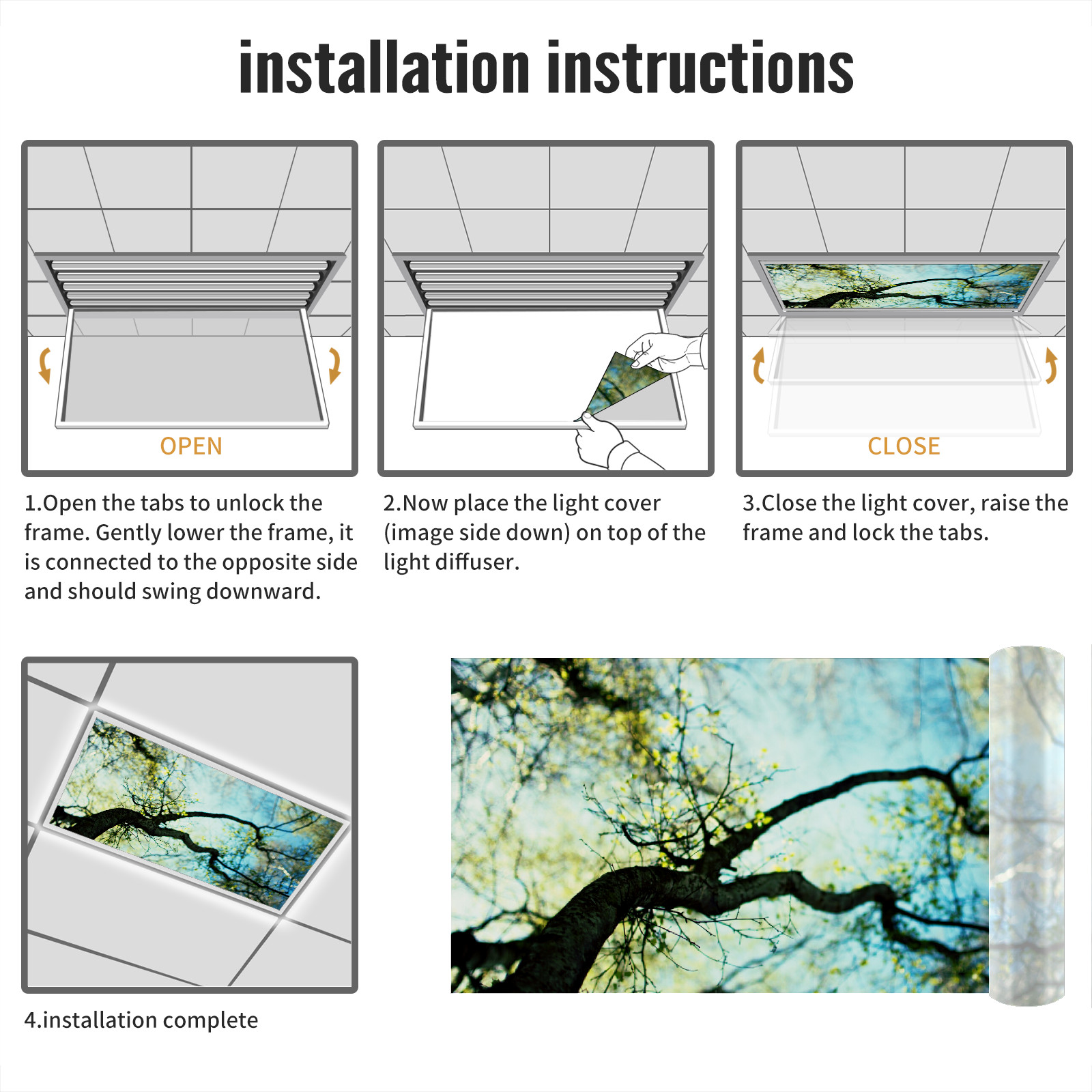 installation instructions

OPEN

1.Open the tabs to unlock the frame. Gently lower the frame, it is connected to the opposite side and should swing downward.

2.Now place the light cover (image side down) on top of the light diffuser.

CLOSE

3.Close the light cover, raise the frame and lock the tabs.

4.installation complete