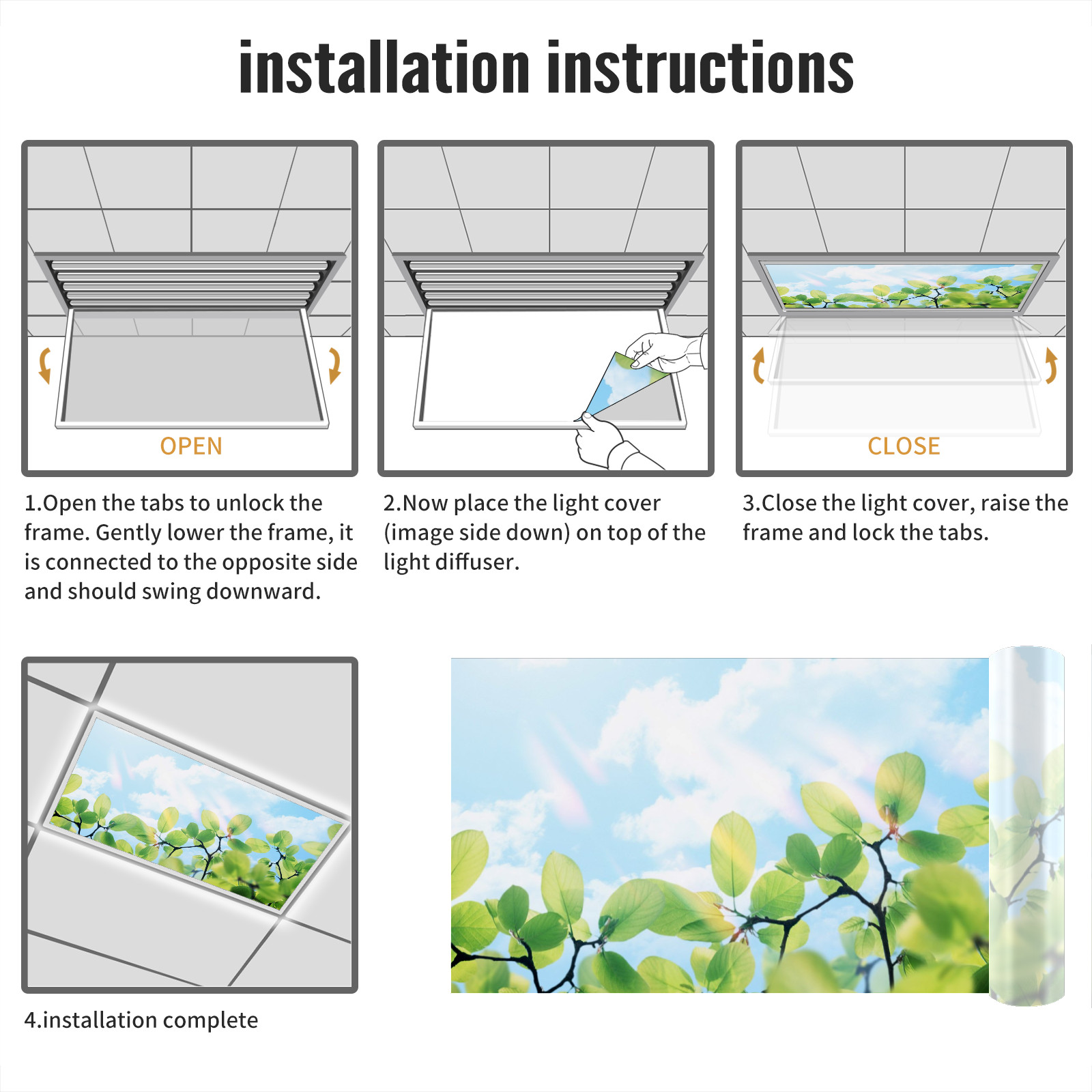 installation instructions

OPEN

1.Open the tabs to unlock the frame. Gently lower the frame, it is connected to the opposite side and should swing downward.

2.Now place the light cover (image side down) on top of the light diffuser.

CLOSE

3.Close the light cover, raise the frame and lock the tabs.

4.installation complete