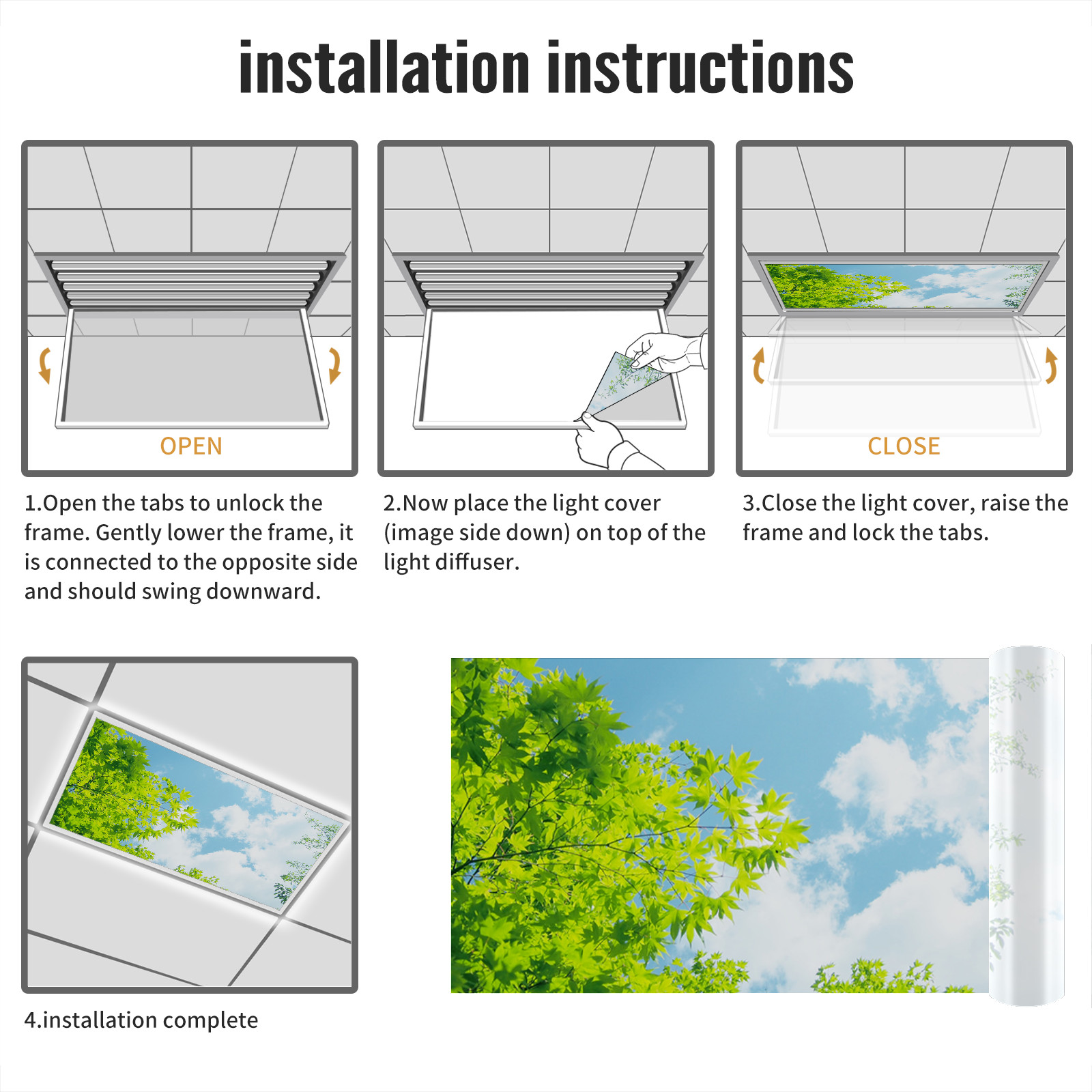 installation instructions

OPEN

1.Open the tabs to unlock the frame. Gently lower the frame, it is connected to the opposite side and should swing downward.

2.Now place the light cover (image side down) on top of the light diffuser.

CLOSE

3.Close the light cover, raise the frame and lock the tabs.

4.installation complete