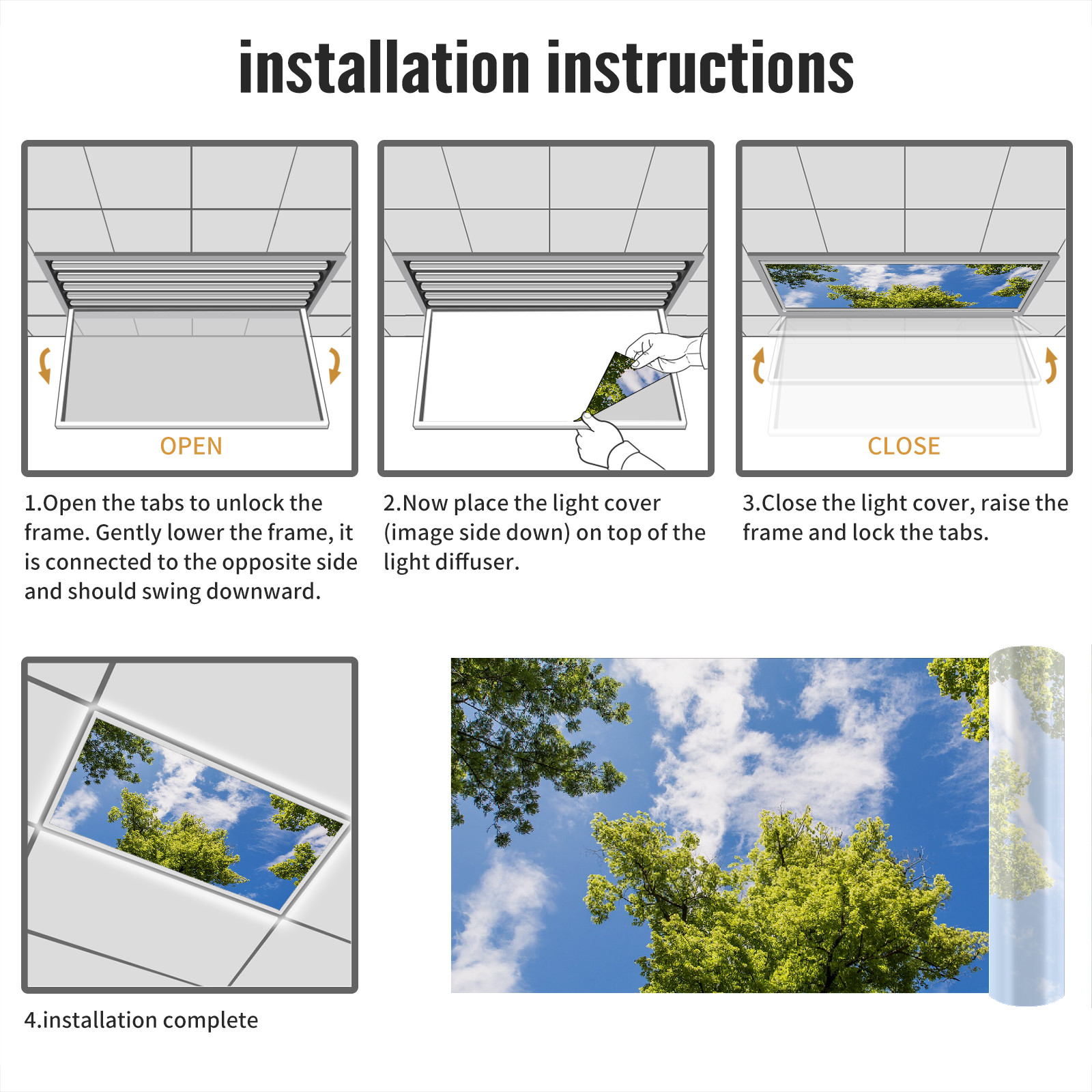 installation instructions

OPEN

1.Open the tabs to unlock the frame. Gently lower the frame, it is connected to the opposite side and should swing downward.

2.Now place the light cover (image side down) on top of the light diffuser.

CLOSE

3.Close the light cover, raise the frame and lock the tabs.

4.installation complete