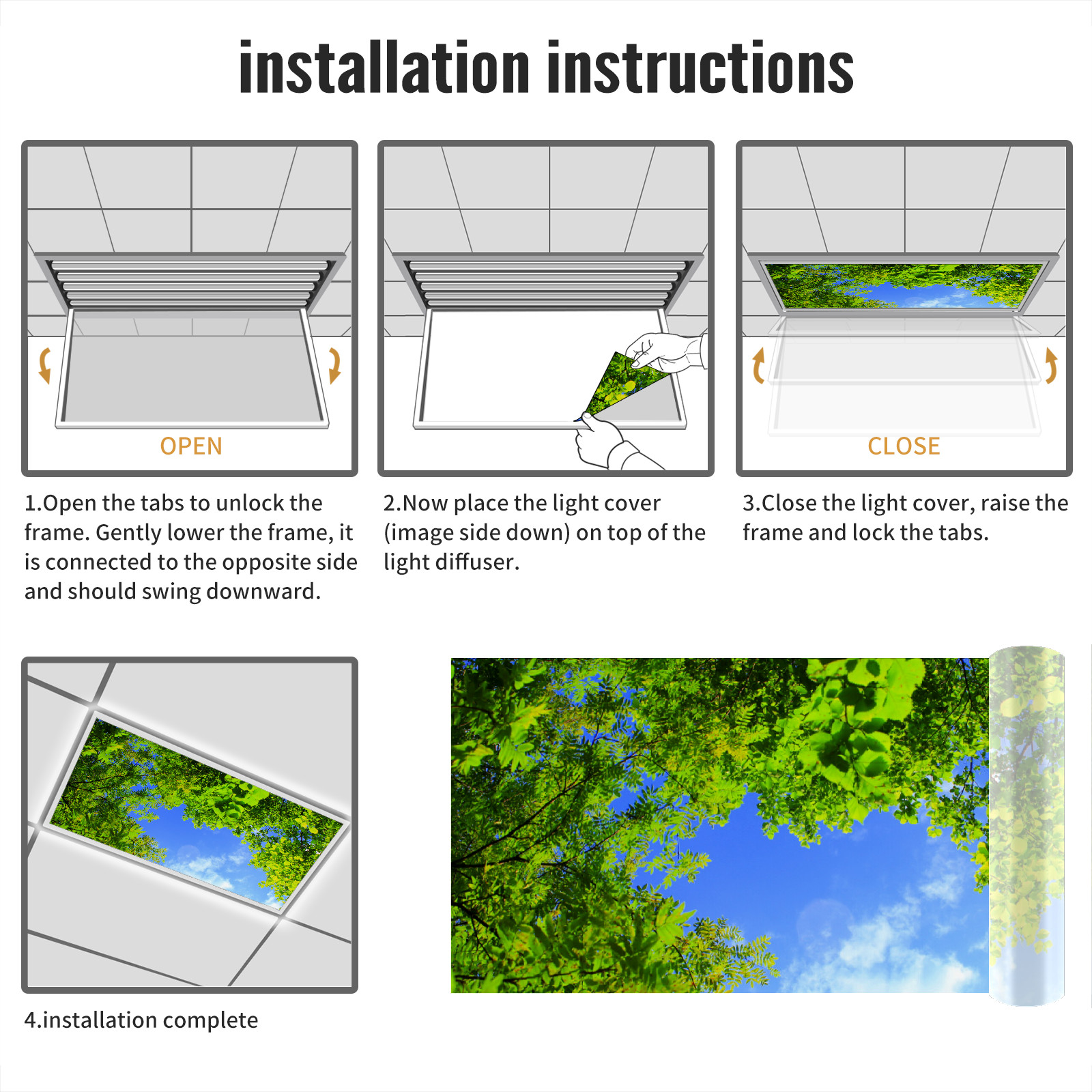 installation instructions

OPEN

1.Open the tabs to unlock the frame. Gently lower the frame, it is connected to the opposite side and should swing downward.

2.Now place the light cover (image side down) on top of the light diffuser.

CLOSE

3.Close the light cover, raise the frame and lock the tabs.

4.installation complete