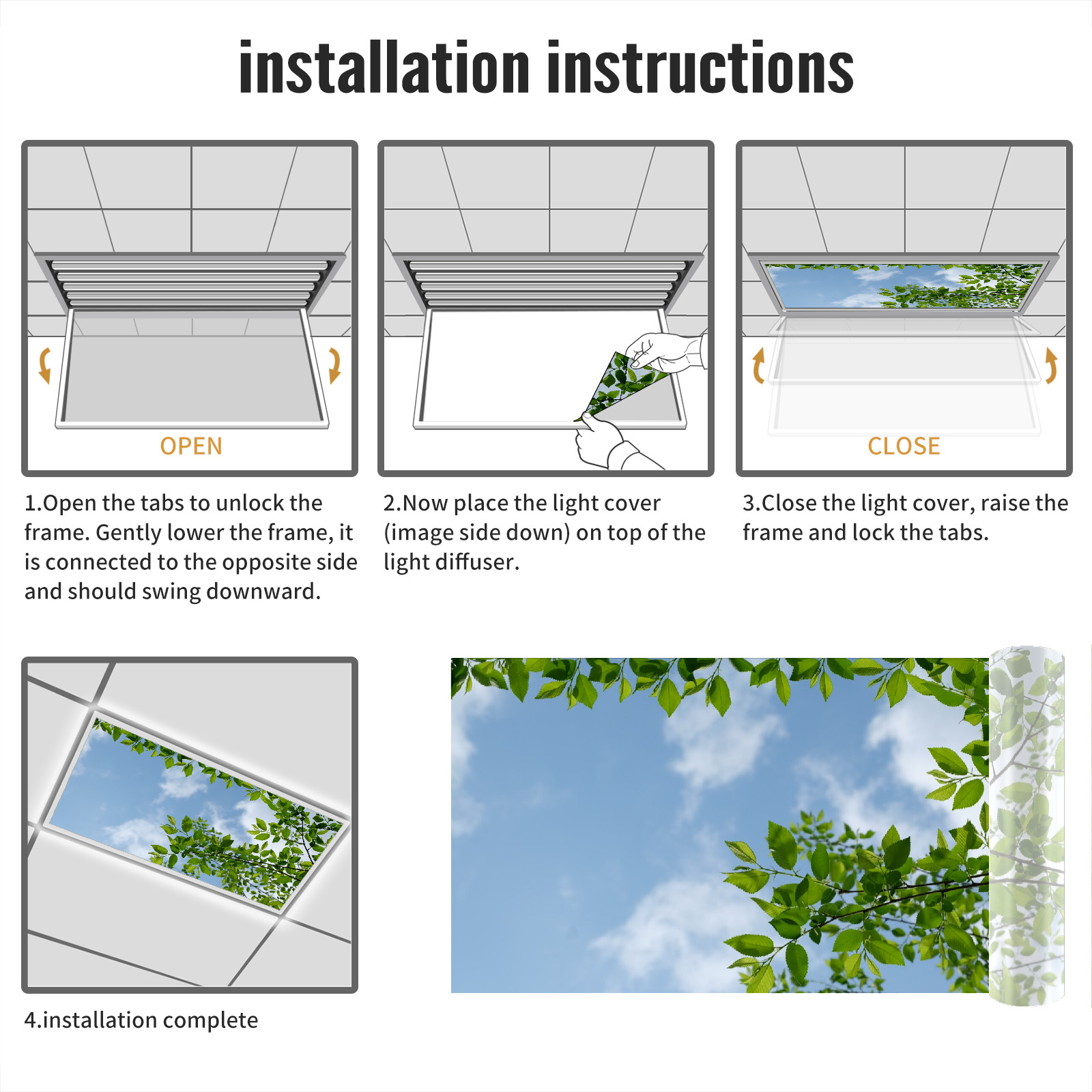 installation instructions

OPEN

1.Open the tabs to unlock the frame. Gently lower the frame, it is connected to the opposite side and should swing downward.

2.Now place the light cover (image side down) on top of the light diffuser.

CLOSE

3.Close the light cover, raise the frame and lock the tabs.

4.installation complete