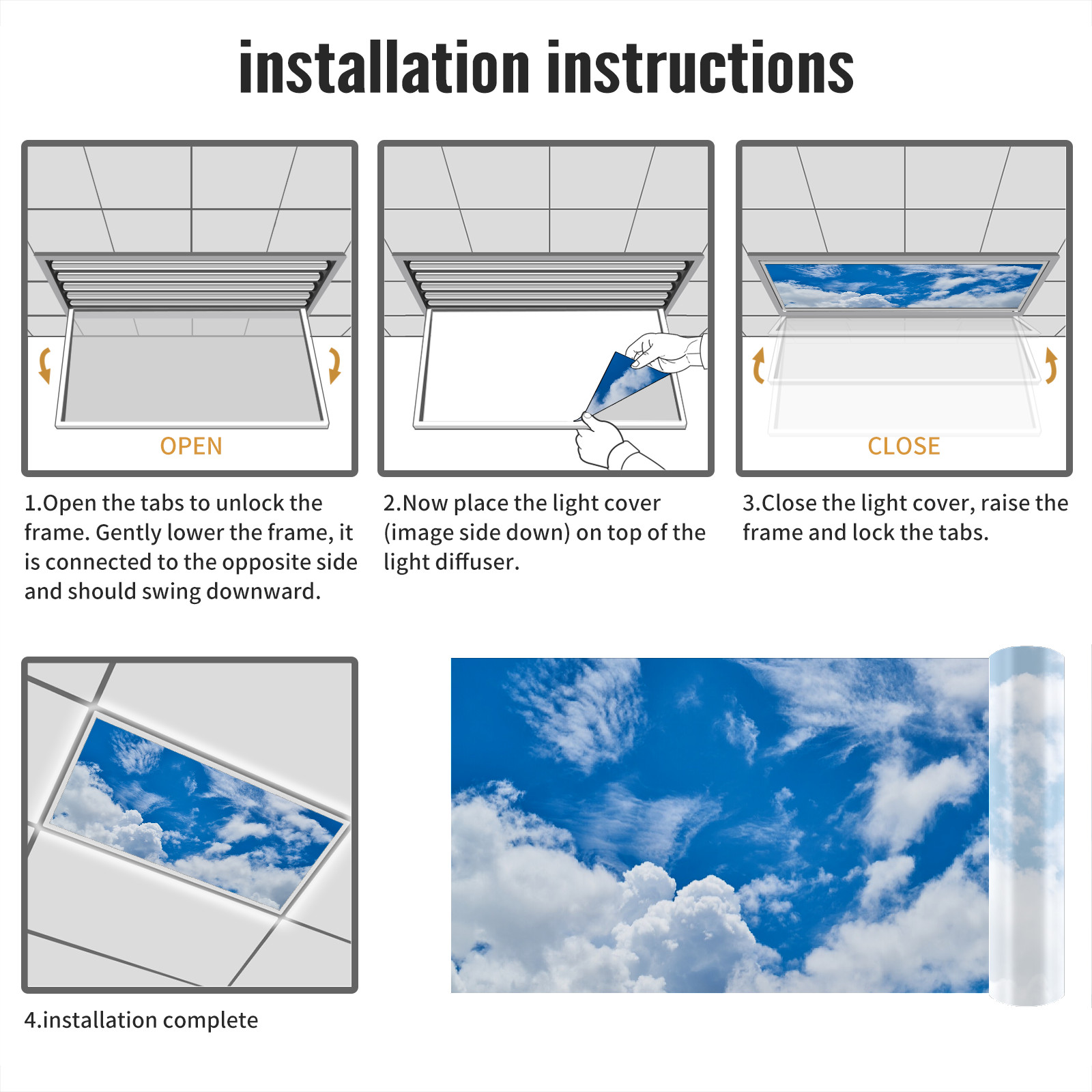 installation instructions

OPEN

1.Open the tabs to unlock the frame. Gently lower the frame, it is connected to the opposite side and should swing downward.

2.Now place the light cover (image side down) on top of the light diffuser.

CLOSE

3.Close the light cover, raise the frame and lock the tabs.

4.installation complete