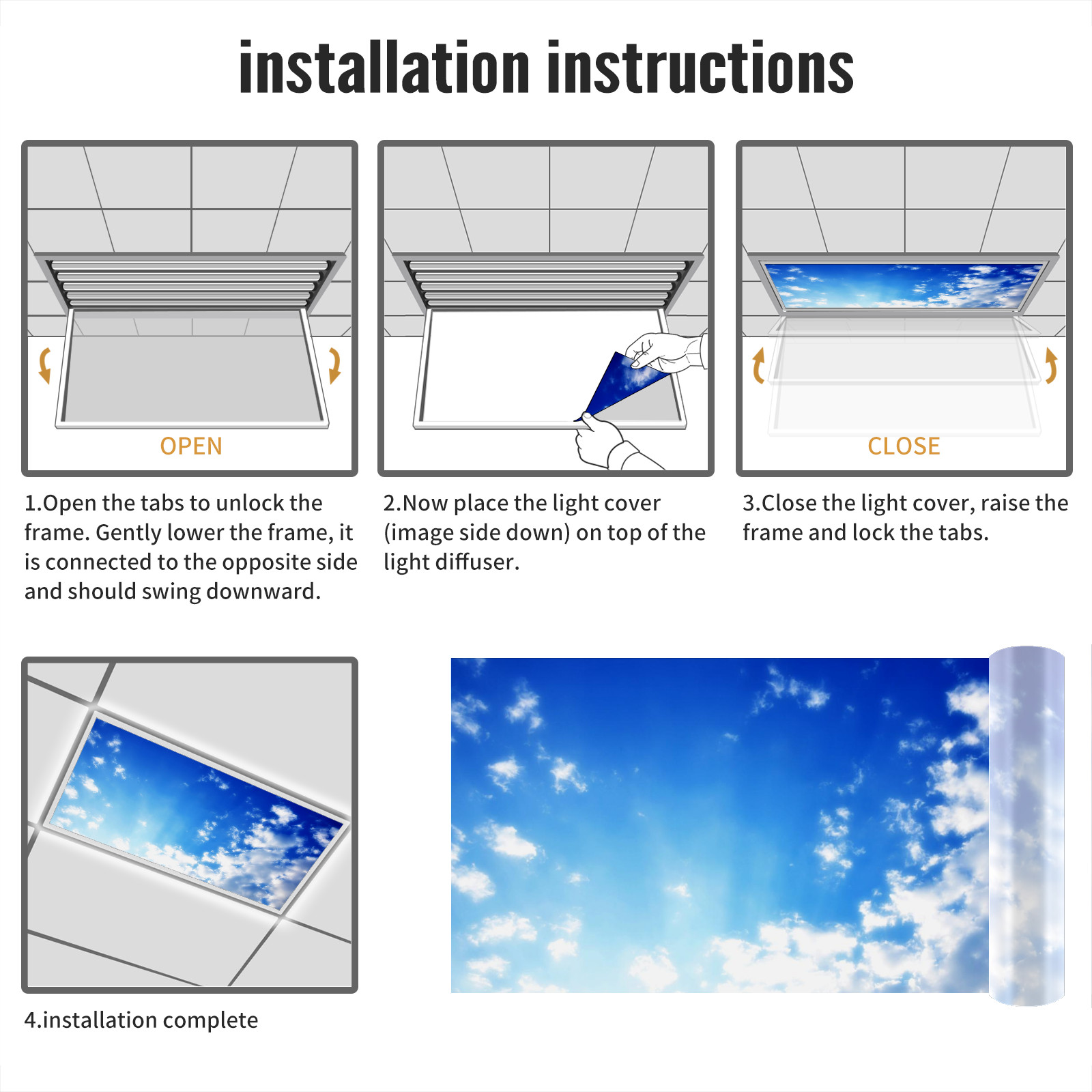 installation instructions

OPEN

1.Open the tabs to unlock the frame. Gently lower the frame, it is connected to the opposite side and should swing downward.

2.Now place the light cover (image side down) on top of the light diffuser.

CLOSE

3.Close the light cover, raise the frame and lock the tabs.

4.installation complete