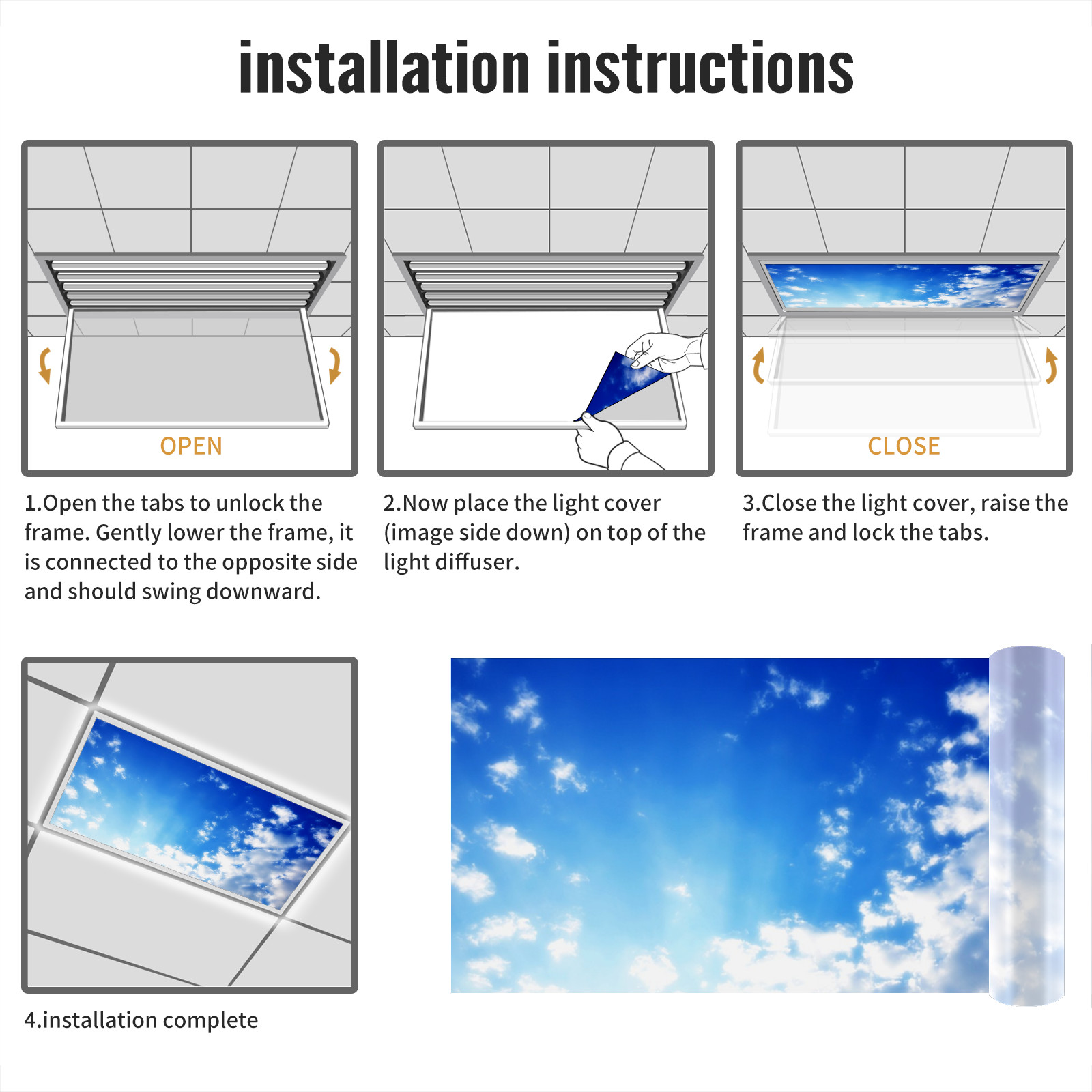 installation instructions

OPEN

1.Open the tabs to unlock the frame. Gently lower the frame, it is connected to the opposite side and should swing downward.

2.Now place the light cover (image side down) on top of the light diffuser.

CLOSE

3.Close the light cover, raise the frame and lock the tabs.

4.installation complete