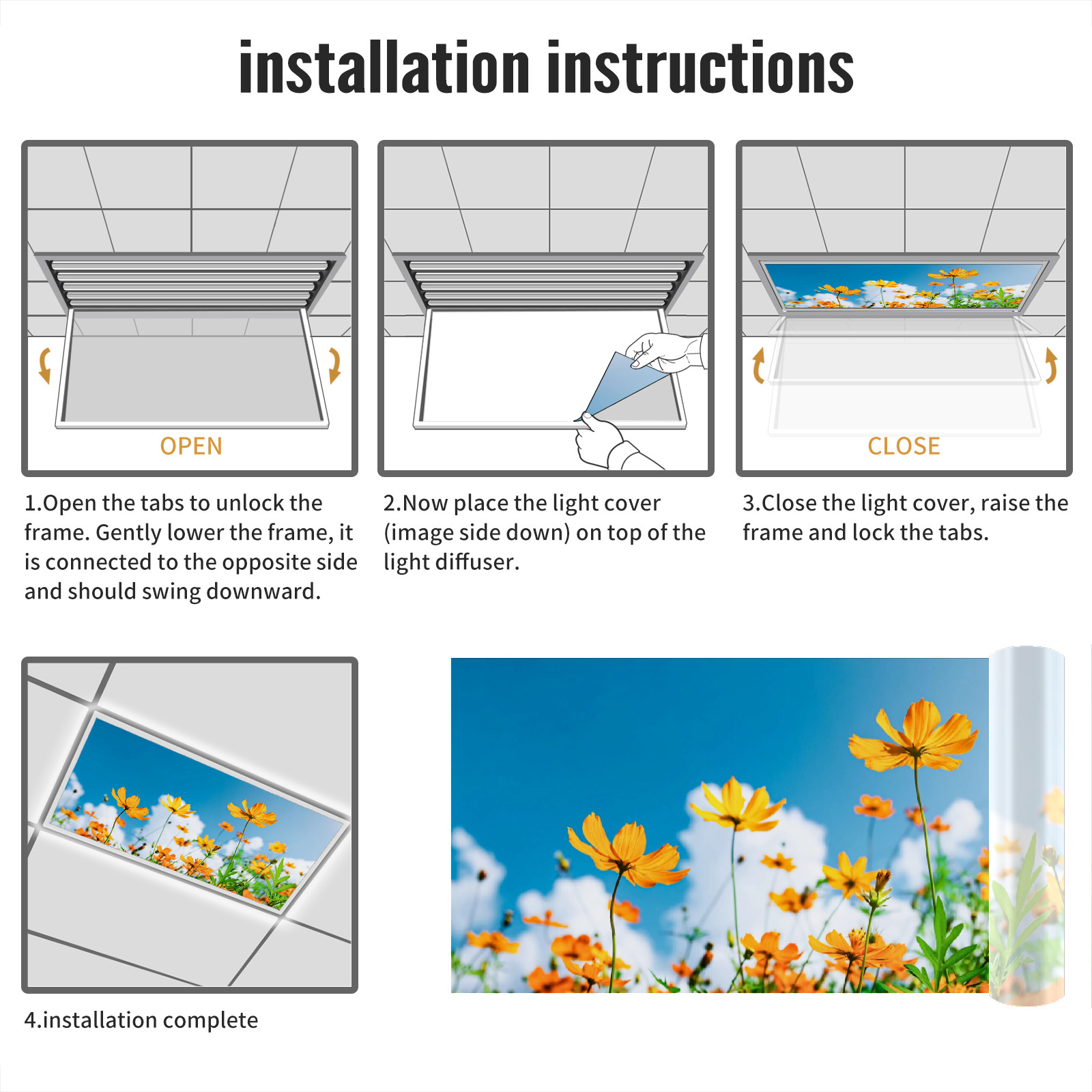 installation instructions

OPEN

1.Open the tabs to unlock the frame. Gently lower the frame, it is connected to the opposite side and should swing downward.

2.Now place the light cover (image side down) on top of the light diffuser.

CLOSE

3.Close the light cover, raise the frame and lock the tabs.

4.installation complete