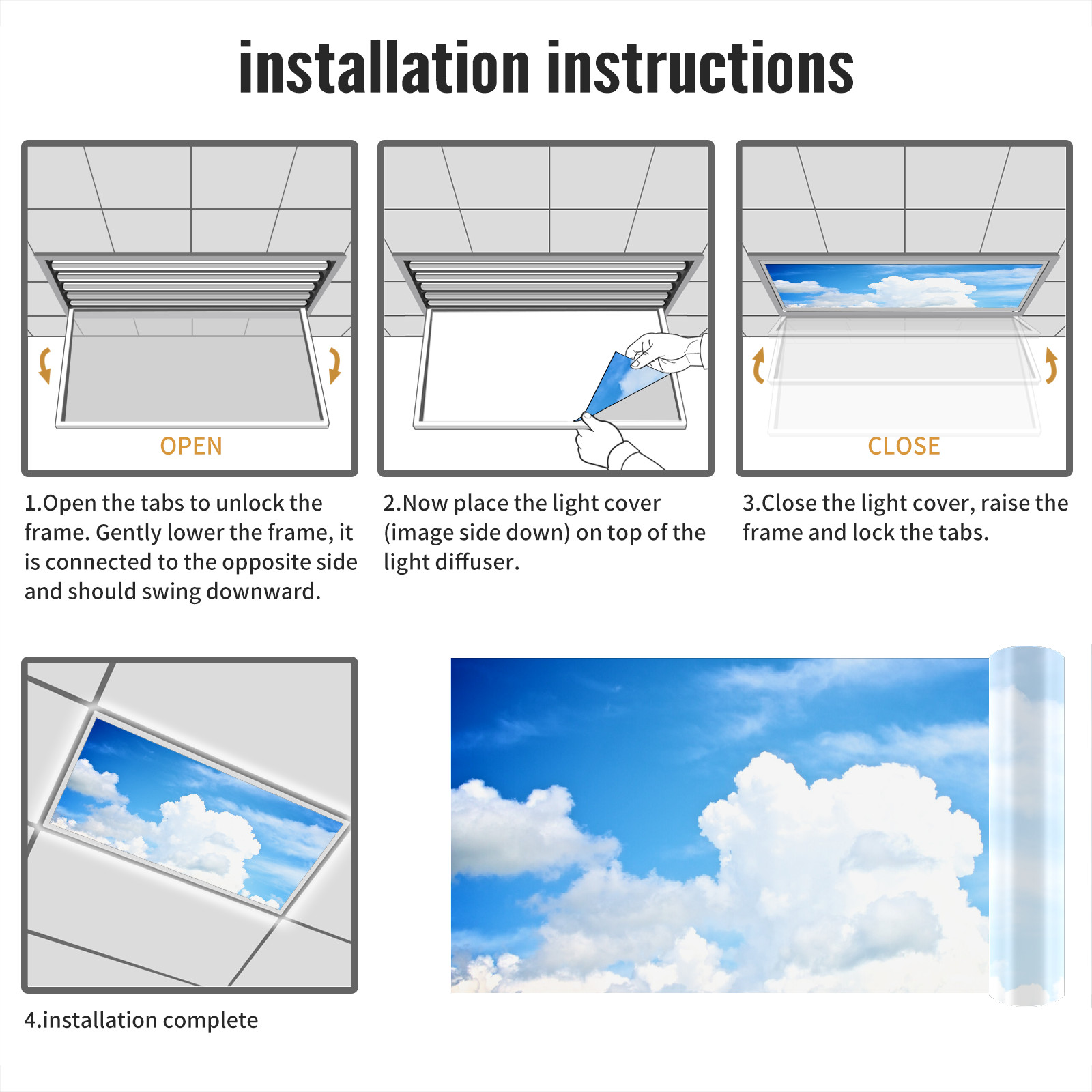 installation instructions

OPEN

1.Open the tabs to unlock the frame. Gently lower the frame, it is connected to the opposite side and should swing downward.

2.Now place the light cover (image side down) on top of the light diffuser.

CLOSE

3.Close the light cover, raise the frame and lock the tabs.

4.installation complete