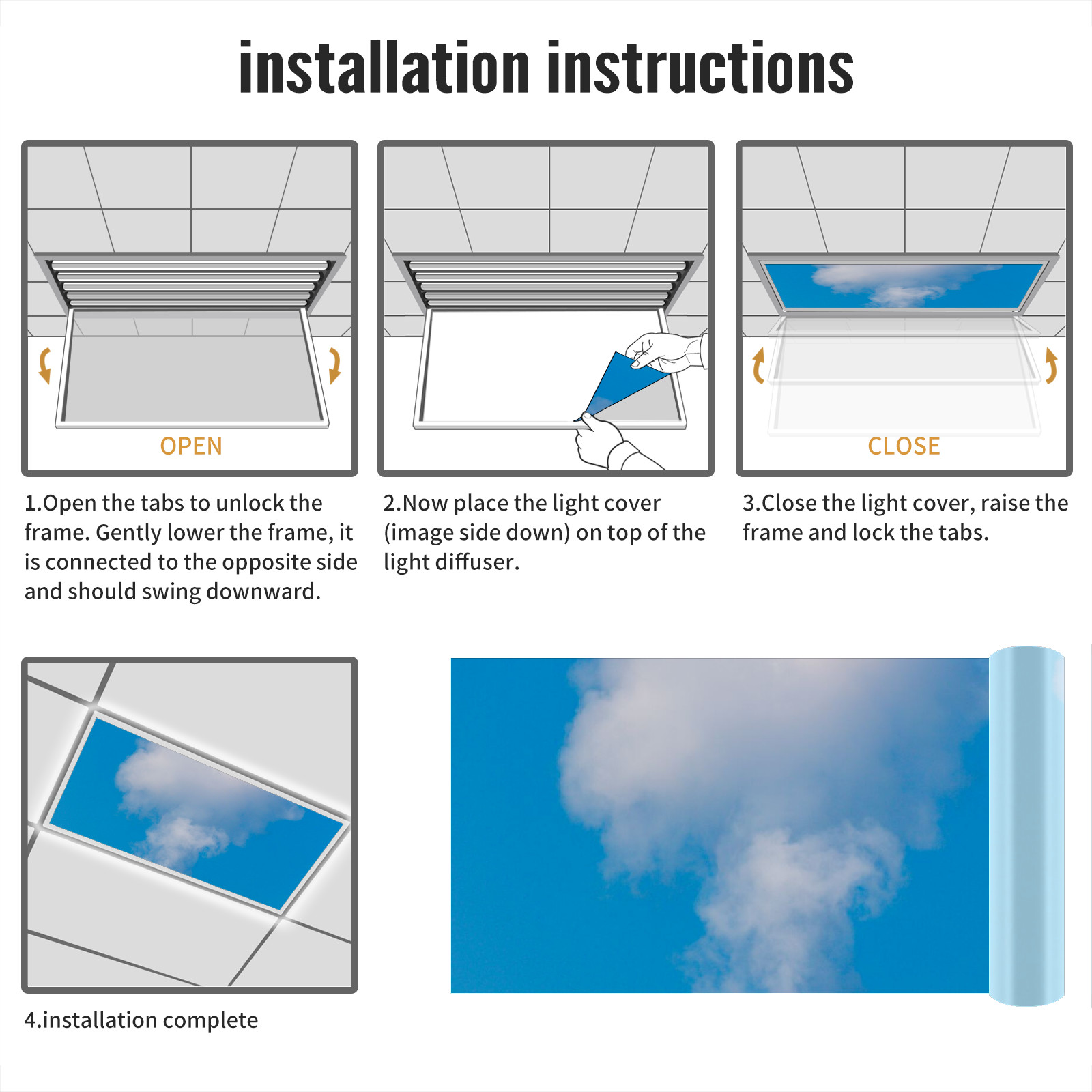 installation instructions

OPEN

1.Open the tabs to unlock the frame. Gently lower the frame, it is connected to the opposite side and should swing downward.

2.Now place the light cover (image side down) on top of the light diffuser.

CLOSE

3.Close the light cover, raise the frame and lock the tabs.

4.installation complete