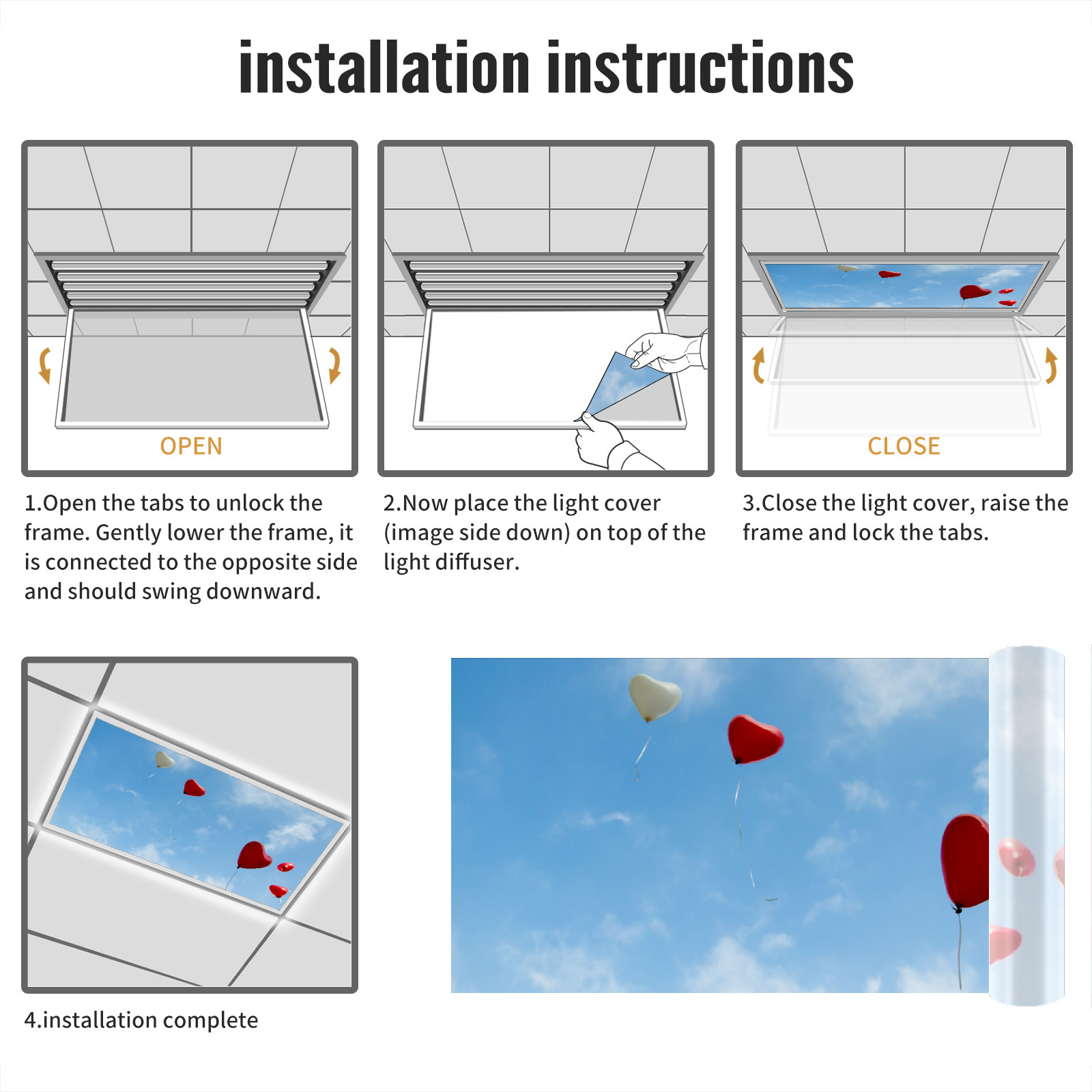 installation instructions

OPEN

1.Open the tabs to unlock the frame. Gently lower the frame, it is connected to the opposite side and should swing downward.

2.Now place the light cover (image side down) on top of the light diffuser.

CLOSE

3.Close the light cover, raise the frame and lock the tabs.

4.installation complete