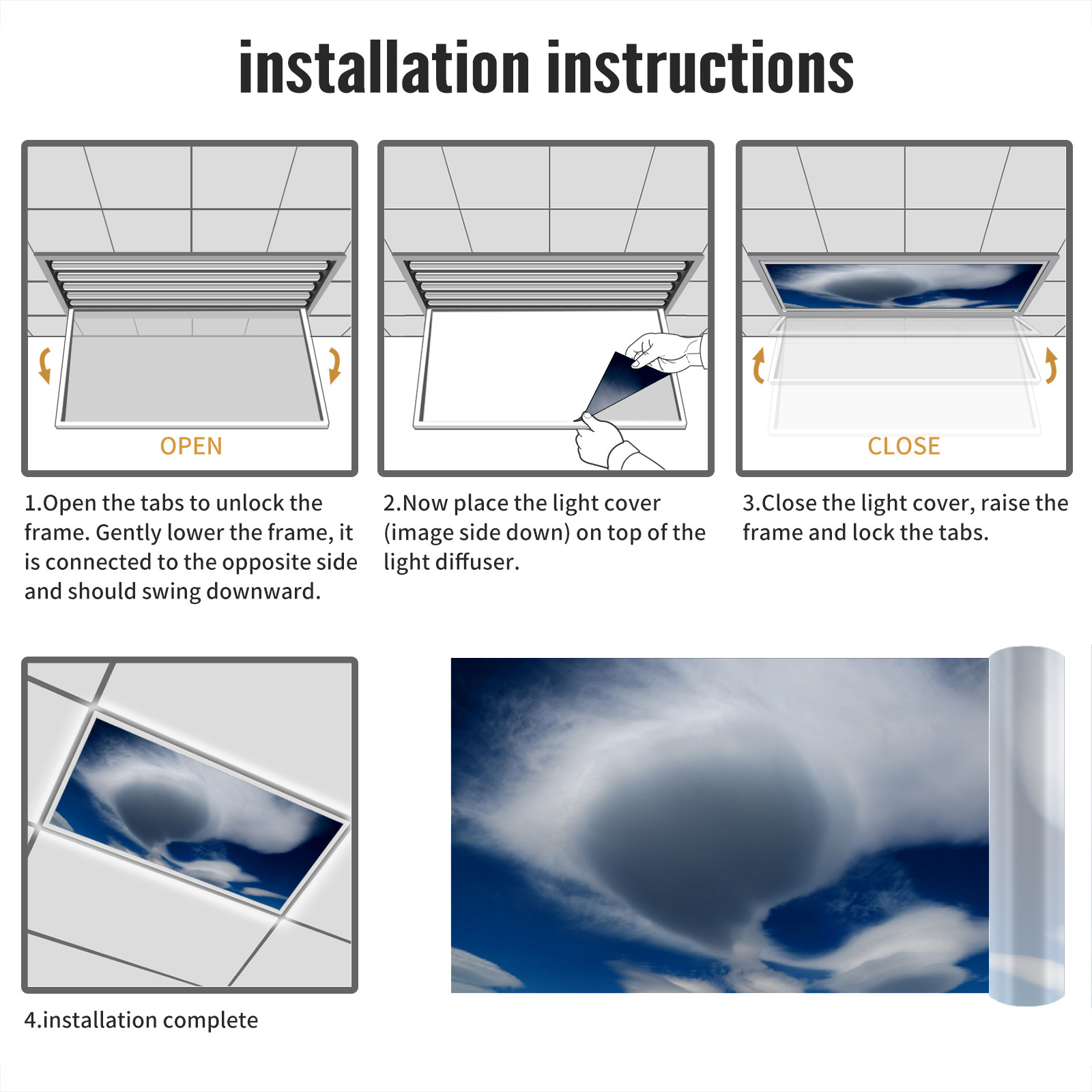 installation instructions

OPEN

1.Open the tabs to unlock the frame. Gently lower the frame, it is connected to the opposite side and should swing downward.

2.Now place the light cover (image side down) on top of the light diffuser.

CLOSE

3.Close the light cover, raise the frame and lock the tabs.

4.installation complete