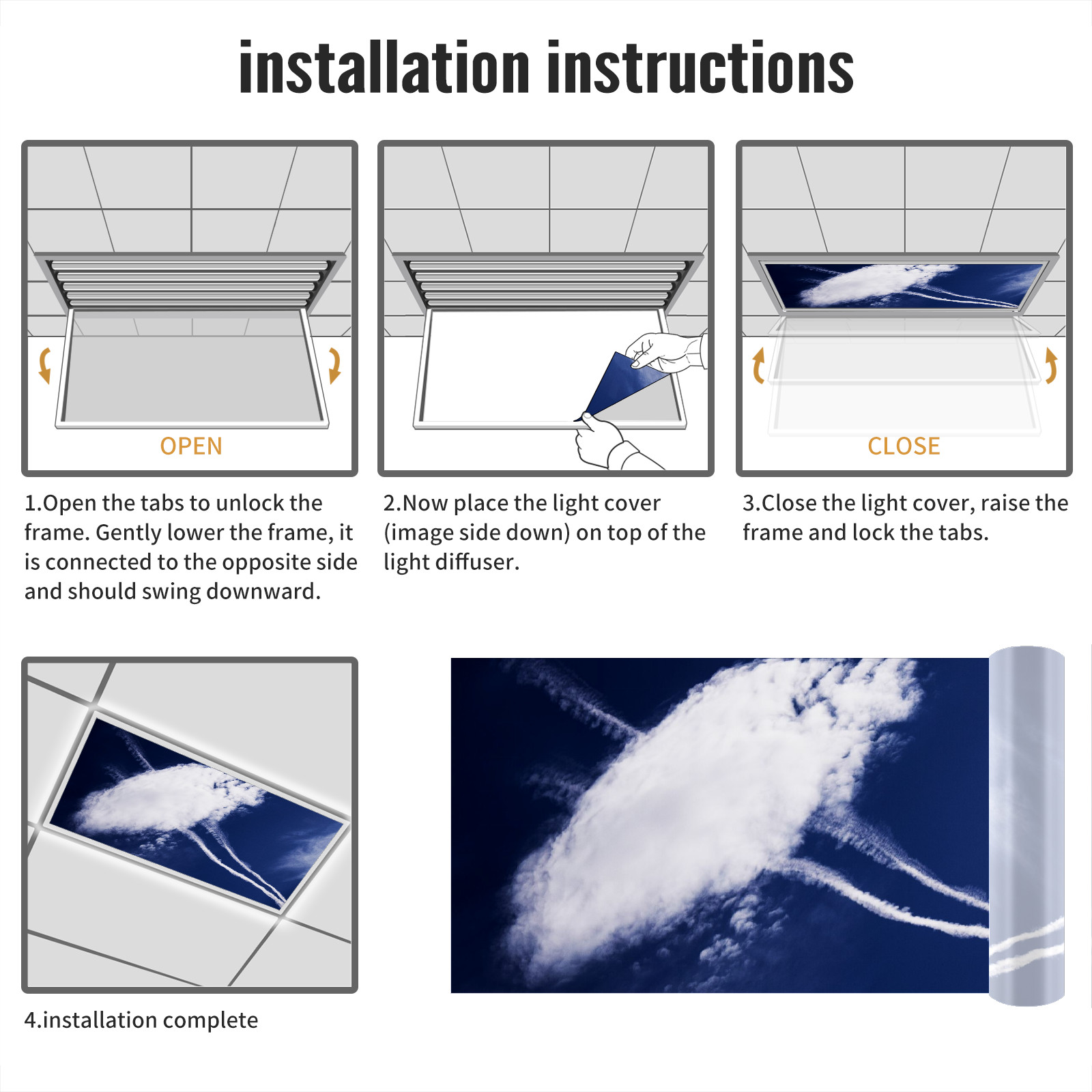 installation instructions

OPEN

1.Open the tabs to unlock the frame. Gently lower the frame, it is connected to the opposite side and should swing downward.

2.Now place the light cover (image side down) on top of the light diffuser.

CLOSE

3.Close the light cover, raise the frame and lock the tabs.

4.installation complete