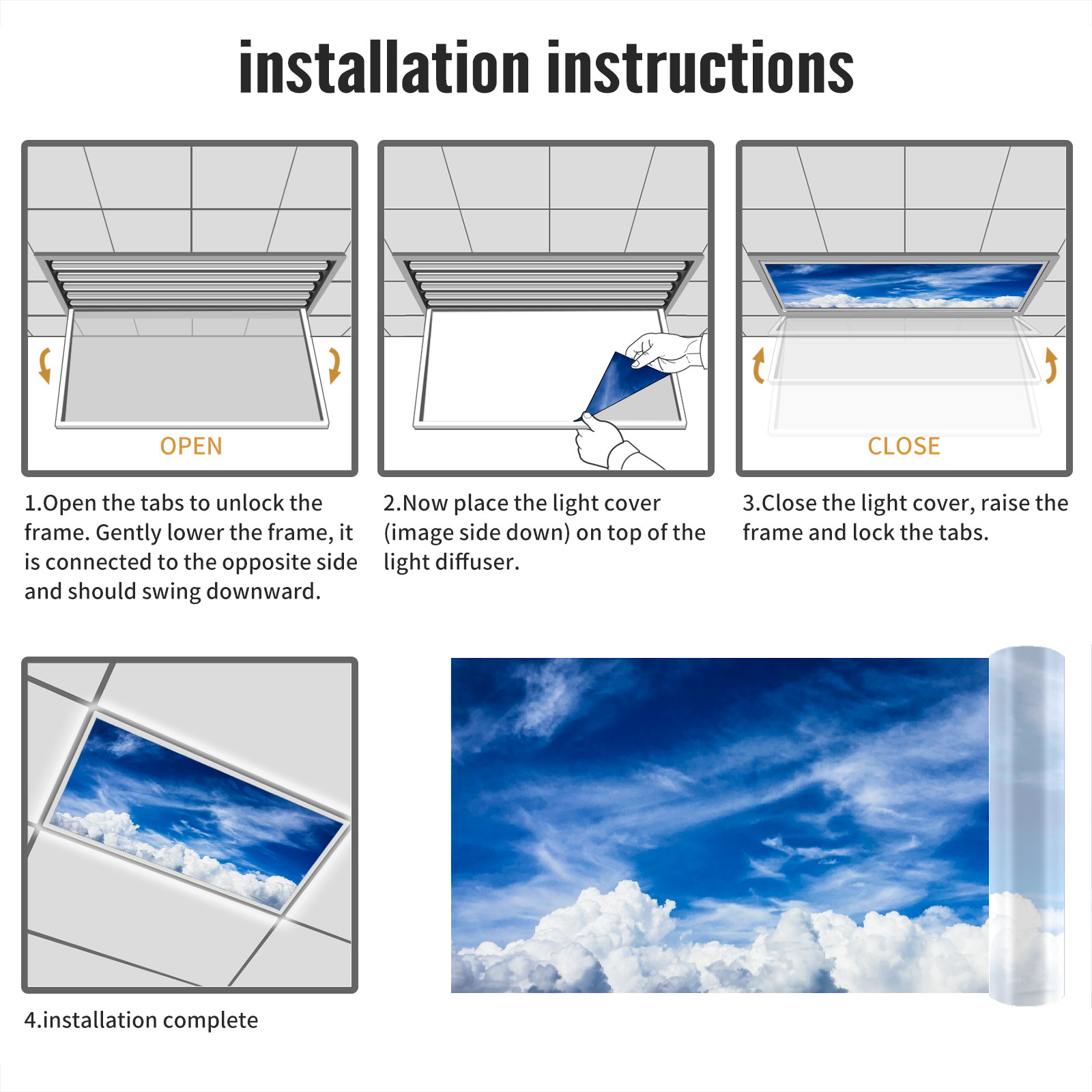 installation instructions

OPEN

1.Open the tabs to unlock the frame. Gently lower the frame, it is connected to the opposite side and should swing downward.

2.Now place the light cover (image side down) on top of the light diffuser.

CLOSE

3.Close the light cover, raise the frame and lock the tabs.

4.installation complete