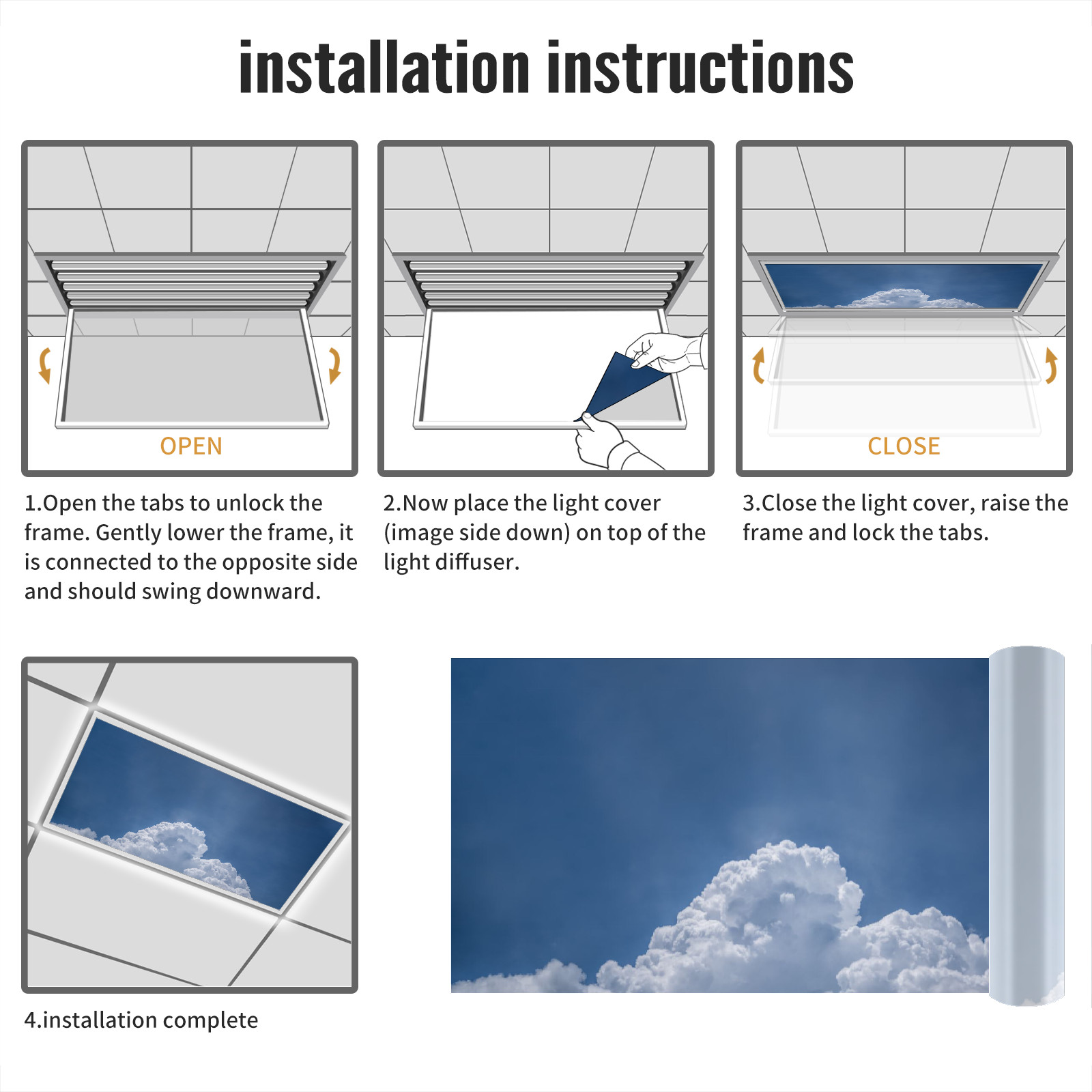 installation instructions

OPEN

1.Open the tabs to unlock the frame. Gently lower the frame, it is connected to the opposite side and should swing downward.

2.Now place the light cover (image side down) on top of the light diffuser.

CLOSE

3.Close the light cover, raise the frame and lock the tabs.

4.installation complete