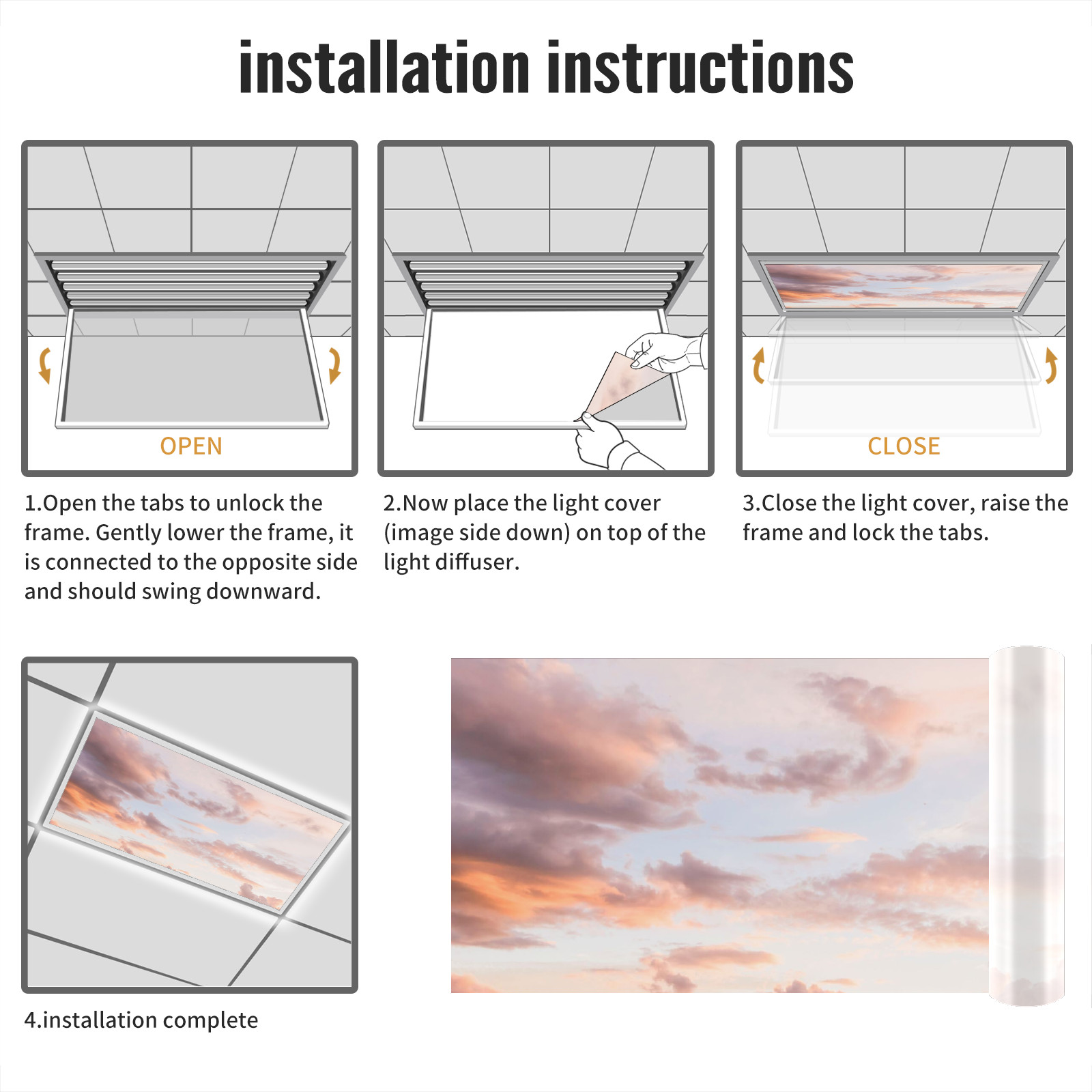 installation instructions

OPEN

1.Open the tabs to unlock the frame. Gently lower the frame, it is connected to the opposite side and should swing downward.

2.Now place the light cover (image side down) on top of the light diffuser.

CLOSE

3.Close the light cover, raise the frame and lock the tabs.

4.installation complete