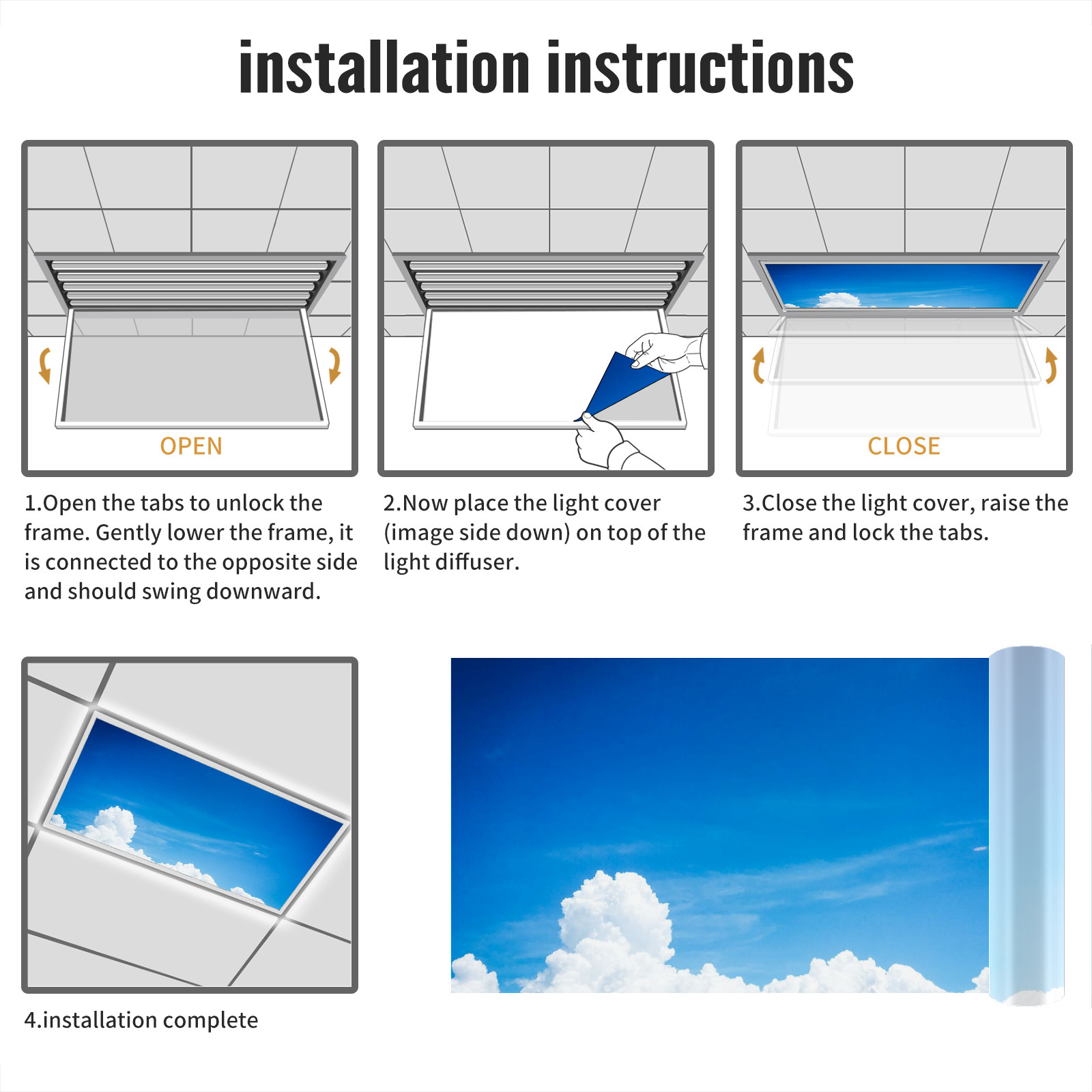 installation instructions

OPEN

1.Open the tabs to unlock the frame. Gently lower the frame, it is connected to the opposite side and should swing downward.

2.Now place the light cover (image side down) on top of the light diffuser.

CLOSE

3.Close the light cover, raise the frame and lock the tabs.

4.installation complete