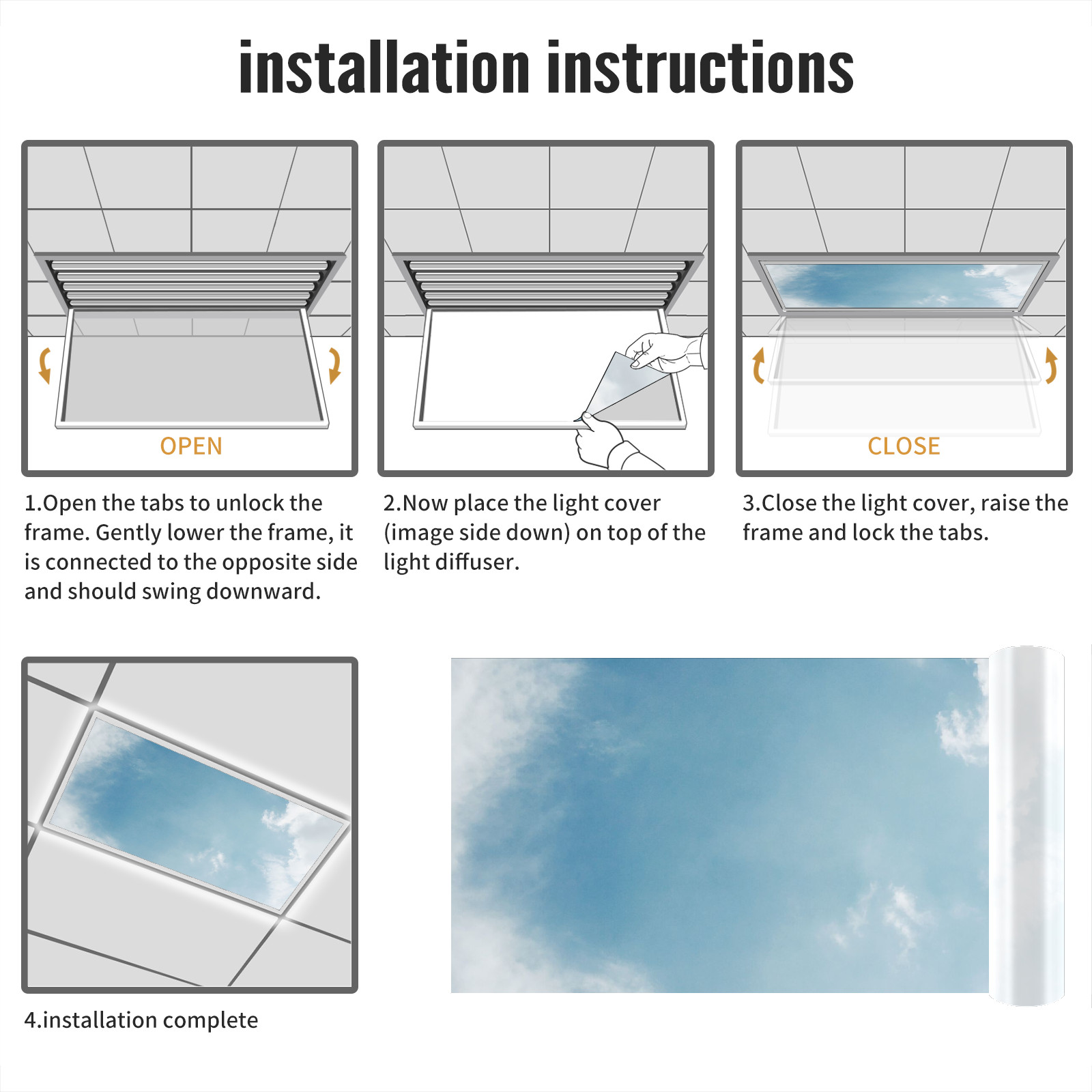 installation instructions

OPEN

1.Open the tabs to unlock the frame. Gently lower the frame, it is connected to the opposite side and should swing downward.

2.Now place the light cover (image side down) on top of the light diffuser.

CLOSE

3.Close the light cover, raise the frame and lock the tabs.

4.installation complete