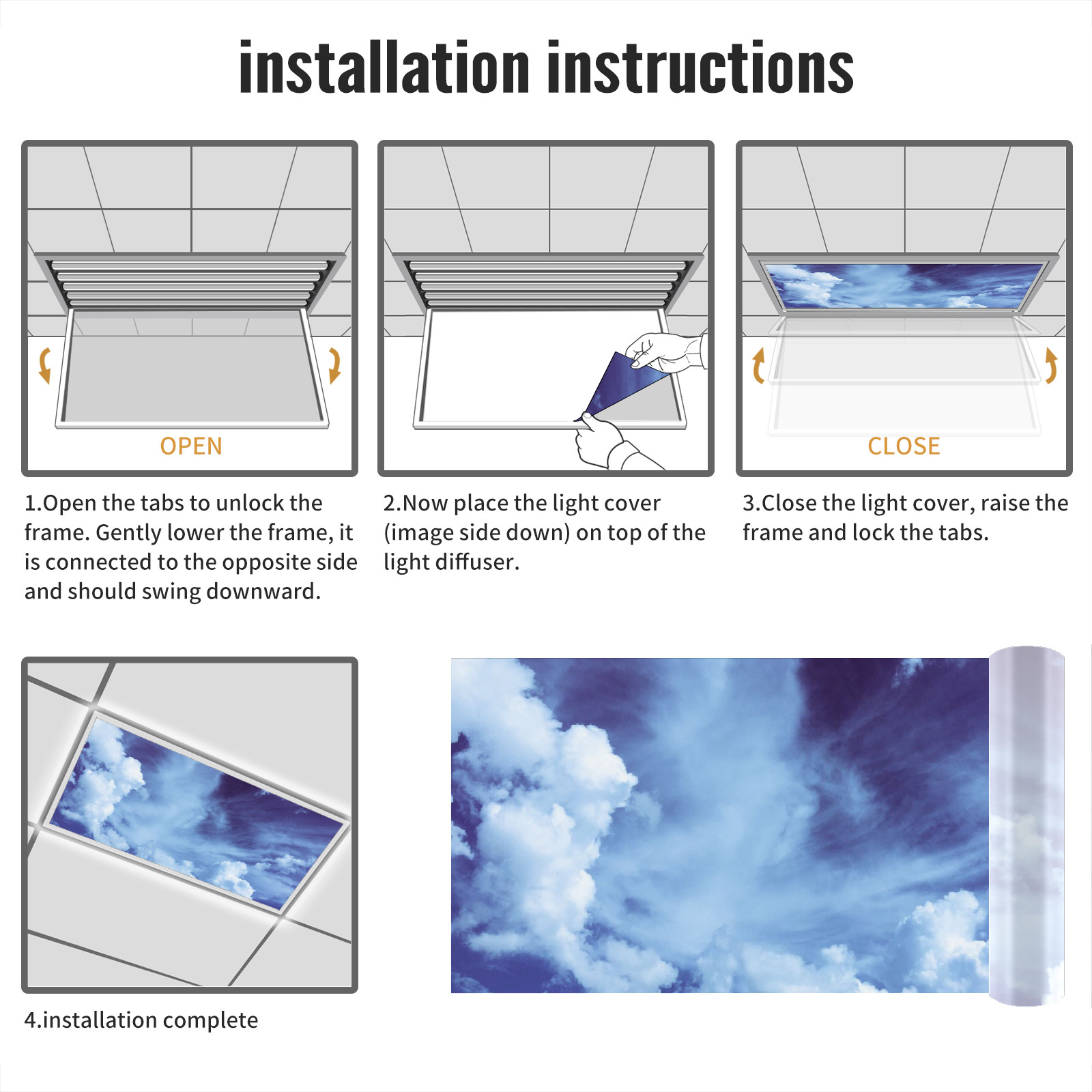 installation instructions

OPEN

1.Open the tabs to unlock the frame. Gently lower the frame, it is connected to the opposite side and should swing downward.

2.Now place the light cover (image side down) on top of the light diffuser.

CLOSE

3.Close the light cover, raise the frame and lock the tabs.

4.installation complete