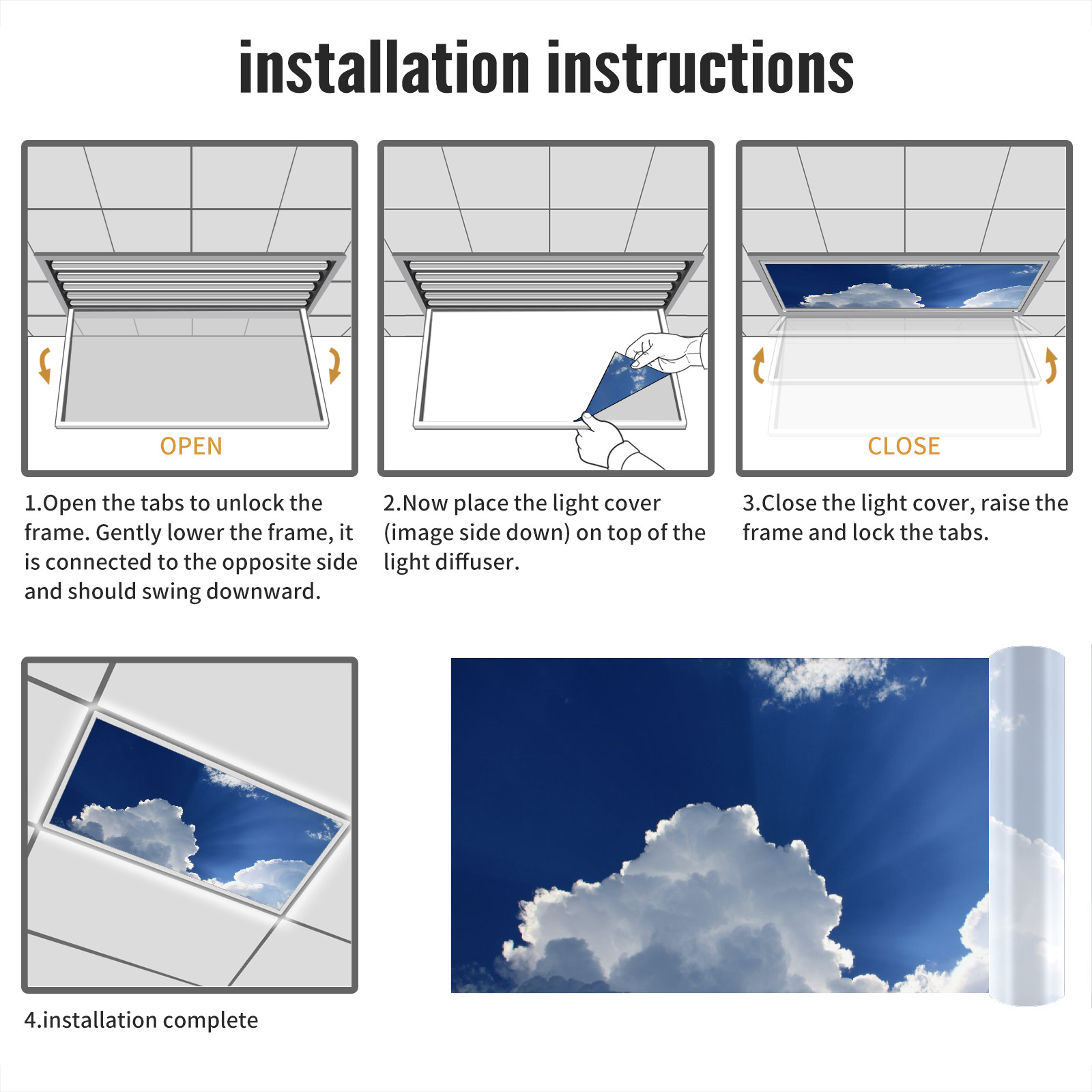 installation instructions

OPEN

1.Open the tabs to unlock the frame. Gently lower the frame, it is connected to the opposite side and should swing downward.

2.Now place the light cover (image side down) on top of the light diffuser.

CLOSE

3.Close the light cover, raise the frame and lock the tabs.

4.installation complete