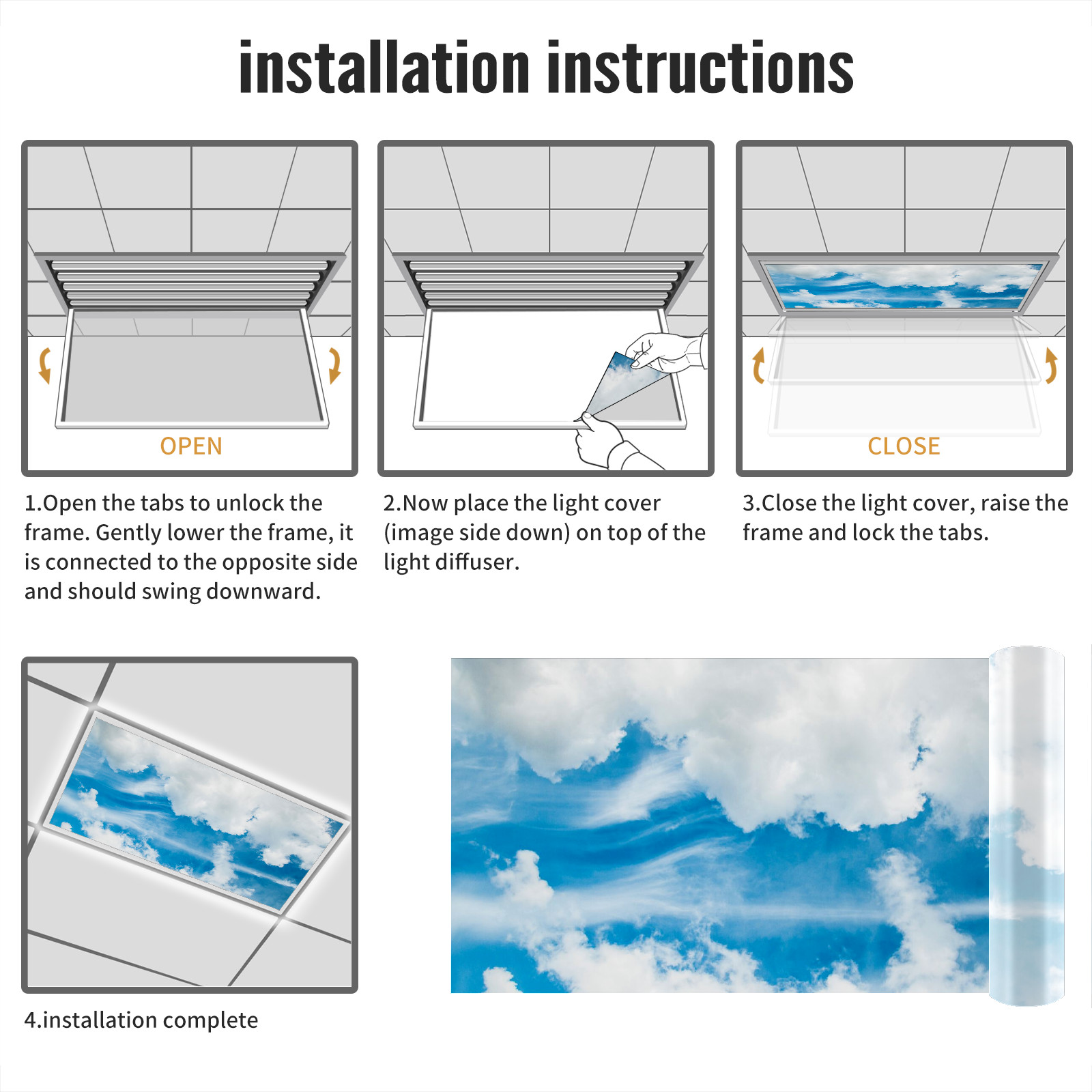 installation instructions

OPEN

1.Open the tabs to unlock the frame. Gently lower the frame, it is connected to the opposite side and should swing downward.

2.Now place the light cover (image side down) on top of the light diffuser.

CLOSE

3.Close the light cover, raise the frame and lock the tabs.

4.installation complete