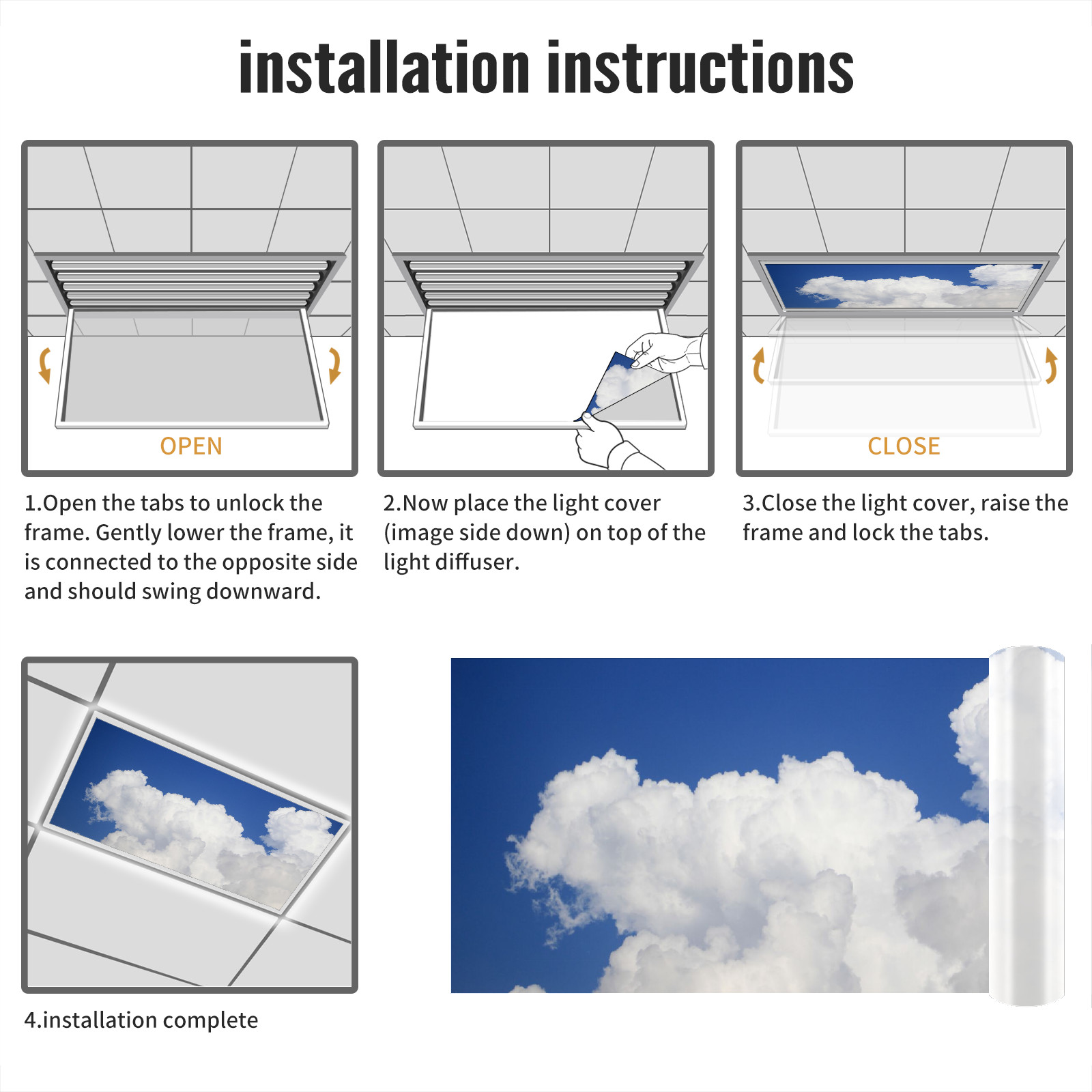 installation instructions

OPEN

1.Open the tabs to unlock the frame. Gently lower the frame, it is connected to the opposite side and should swing downward.

2.Now place the light cover (image side down) on top of the light diffuser.

CLOSE

3.Close the light cover, raise the frame and lock the tabs.

4.installation complete