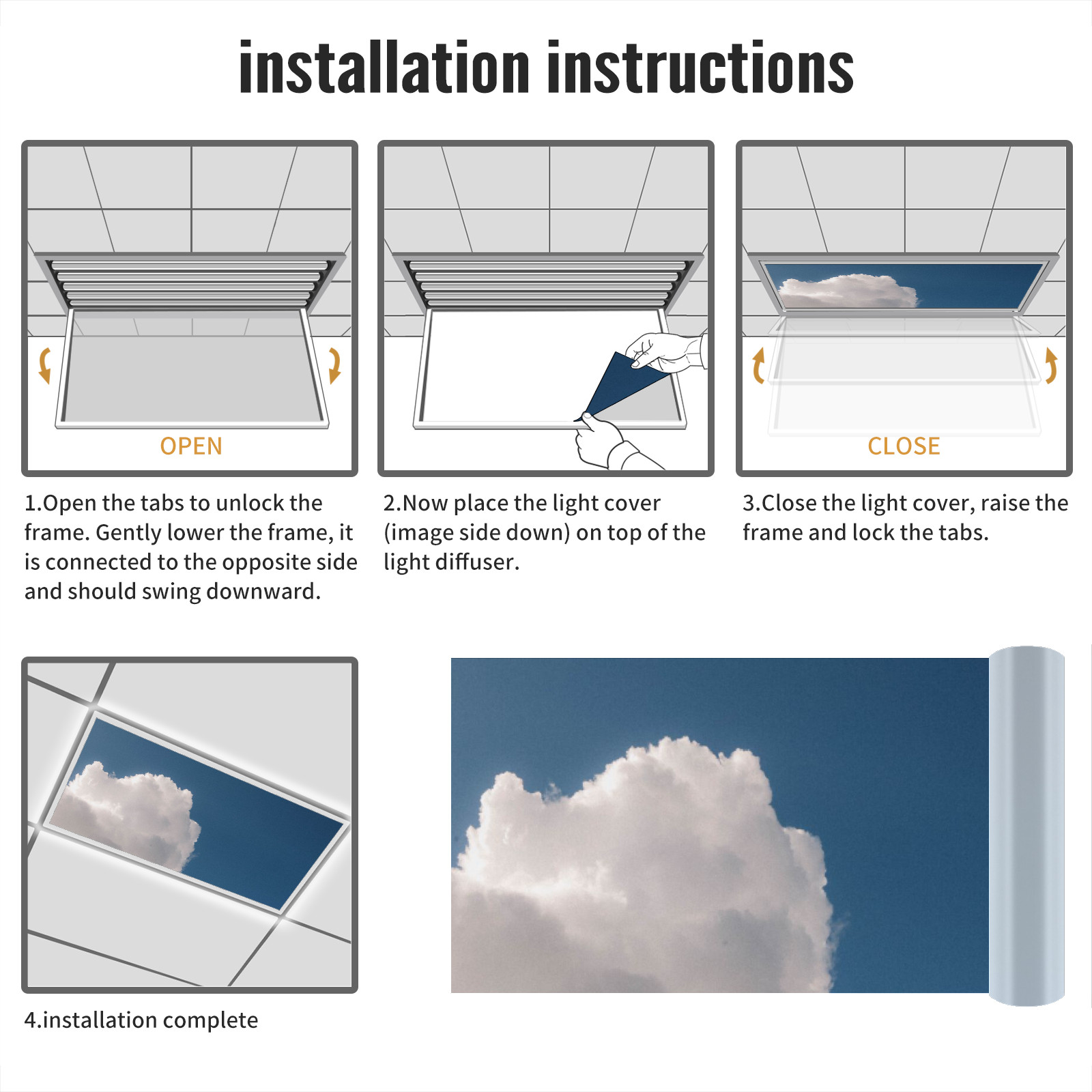 installation instructions

OPEN

1.Open the tabs to unlock the frame. Gently lower the frame, it is connected to the opposite side and should swing downward.

2.Now place the light cover (image side down) on top of the light diffuser.

CLOSE

3.Close the light cover, raise the frame and lock the tabs.

4.installation complete