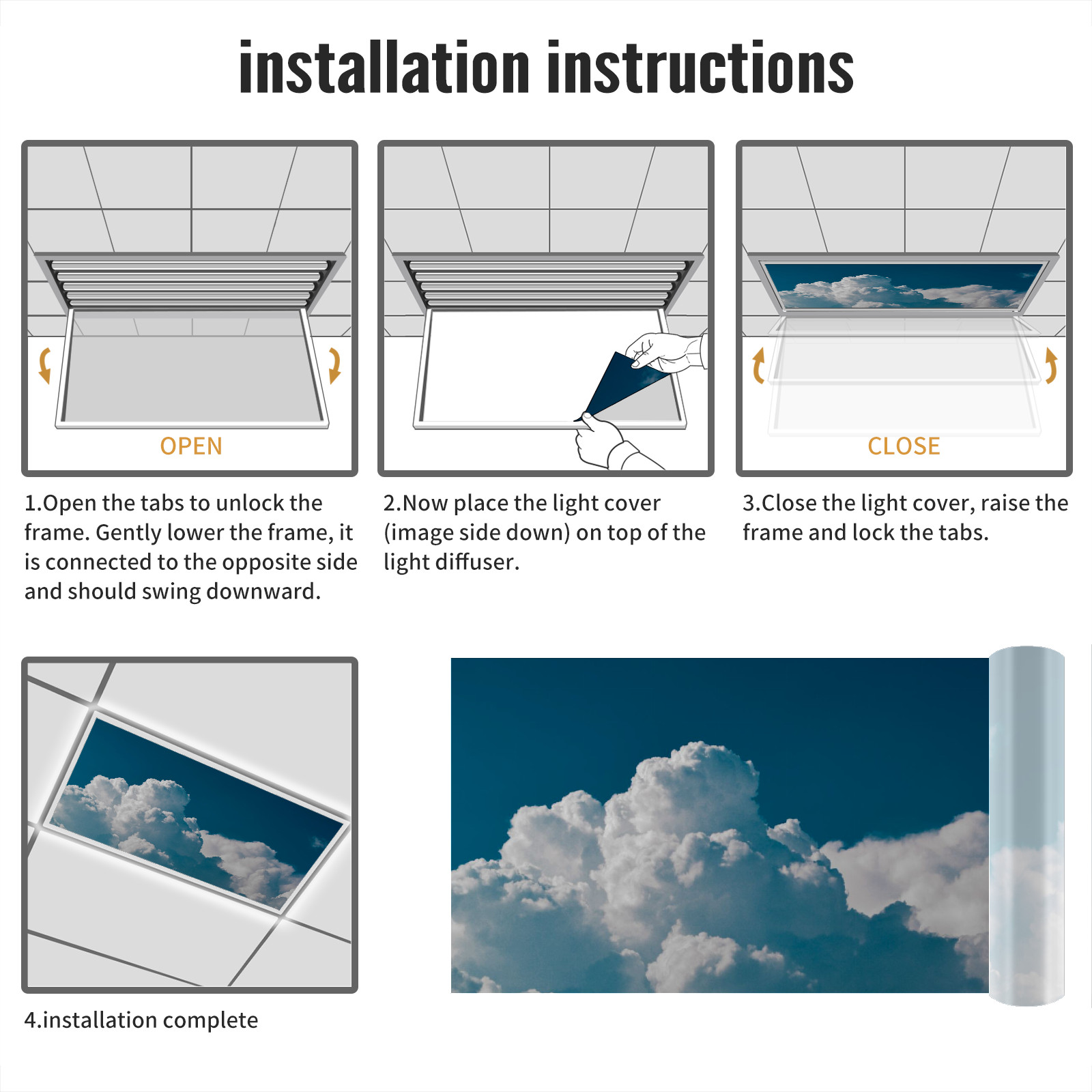 installation instructions

OPEN

1.Open the tabs to unlock the frame. Gently lower the frame, it is connected to the opposite side and should swing downward.

2.Now place the light cover (image side down) on top of the light diffuser.

CLOSE

3.Close the light cover, raise the frame and lock the tabs.

4.installation complete