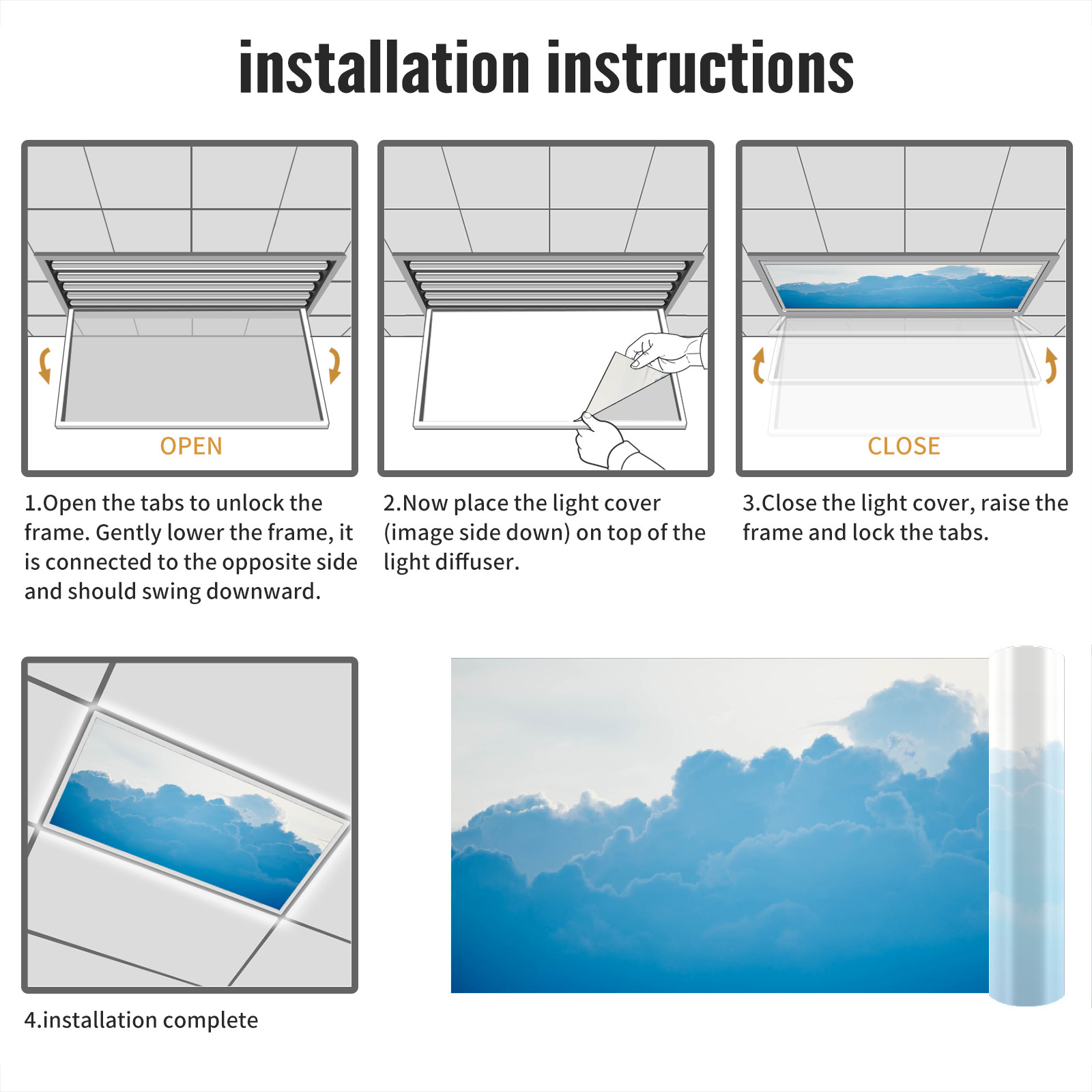 installation instructions

OPEN

1.Open the tabs to unlock the frame. Gently lower the frame, it is connected to the opposite side and should swing downward.

2.Now place the light cover (image side down) on top of the light diffuser.

CLOSE

3.Close the light cover, raise the frame and lock the tabs.

4.installation complete