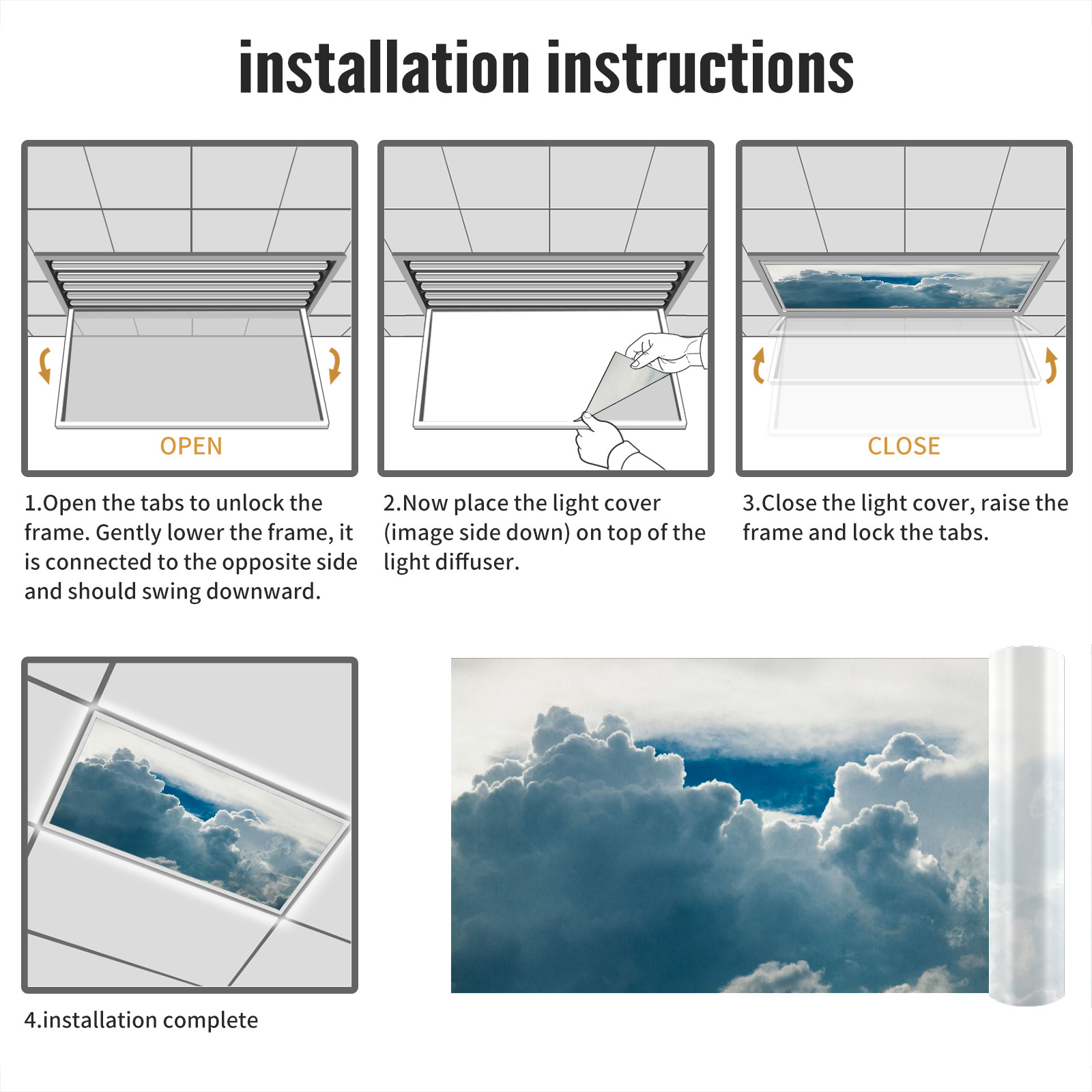 installation instructions

OPEN

1.Open the tabs to unlock the frame. Gently lower the frame, it is connected to the opposite side and should swing downward.

2.Now place the light cover (image side down) on top of the light diffuser.

CLOSE

3.Close the light cover, raise the frame and lock the tabs.

4.installation complete