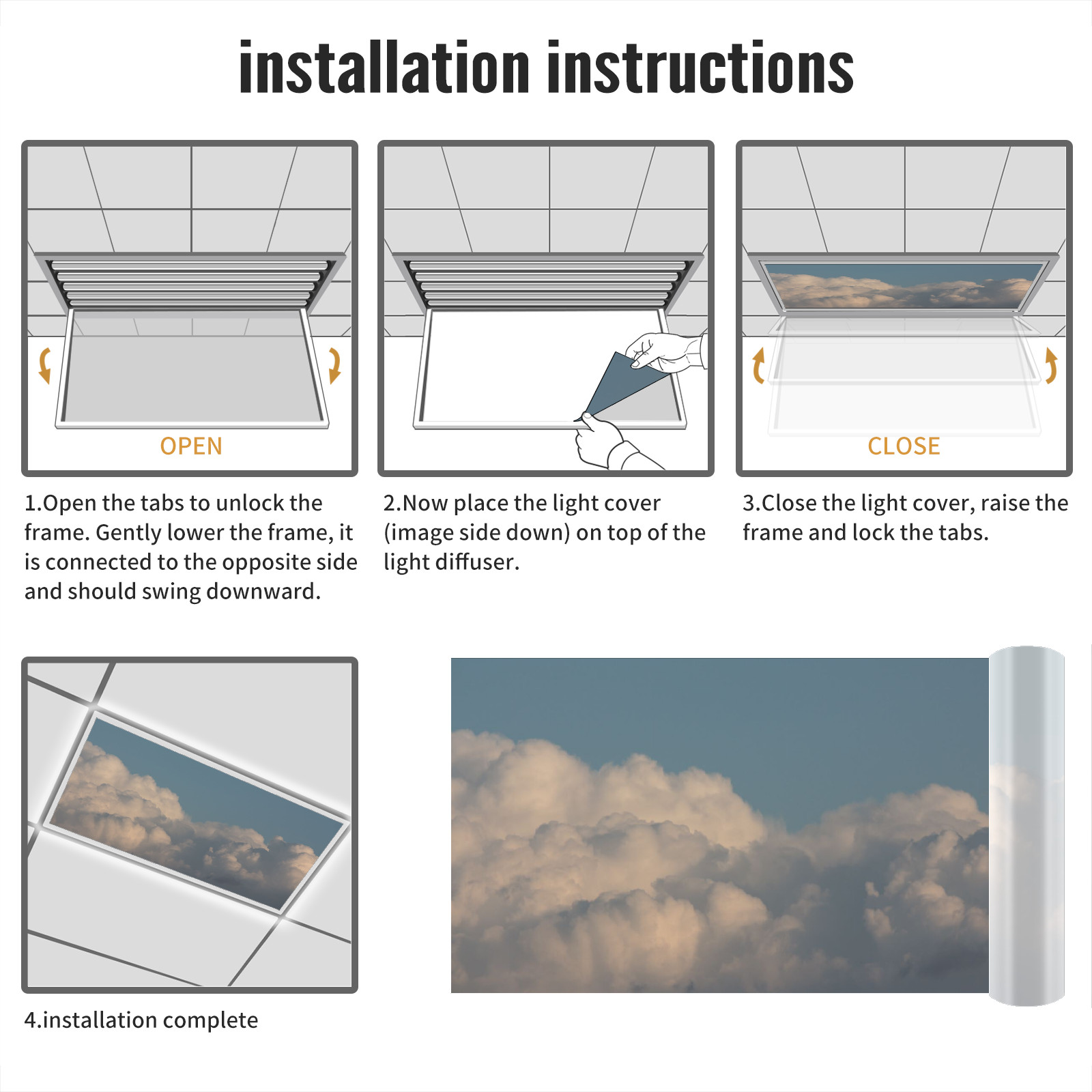 installation instructions

OPEN

1.Open the tabs to unlock the frame. Gently lower the frame, it is connected to the opposite side and should swing downward.

2.Now place the light cover (image side down) on top of the light diffuser.

CLOSE

3.Close the light cover, raise the frame and lock the tabs.

4.installation complete