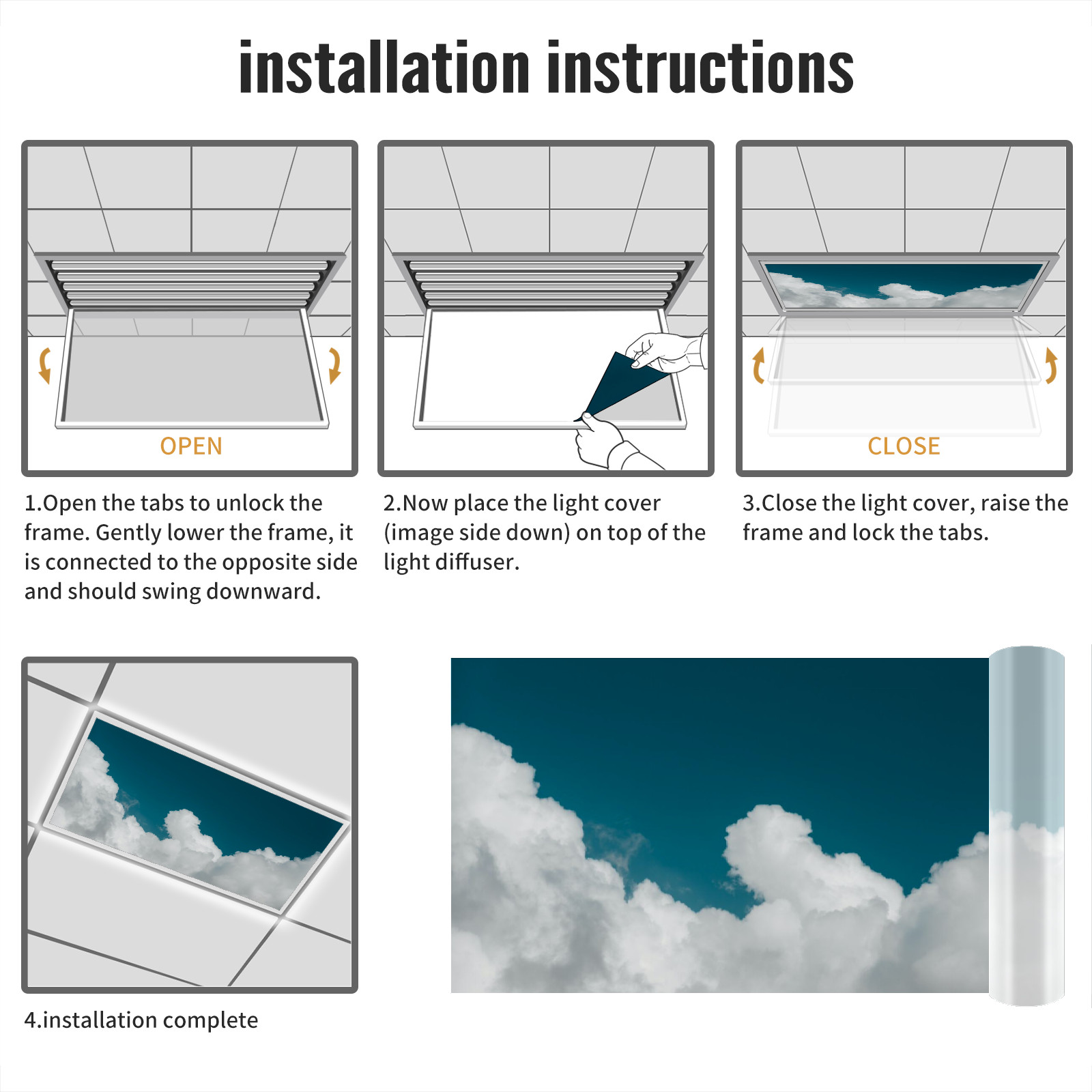 installation instructions

OPEN

1.Open the tabs to unlock the frame. Gently lower the frame, it is connected to the opposite side and should swing downward.

2.Now place the light cover (image side down) on top of the light diffuser.

CLOSE

3.Close the light cover, raise the frame and lock the tabs.

4.installation complete