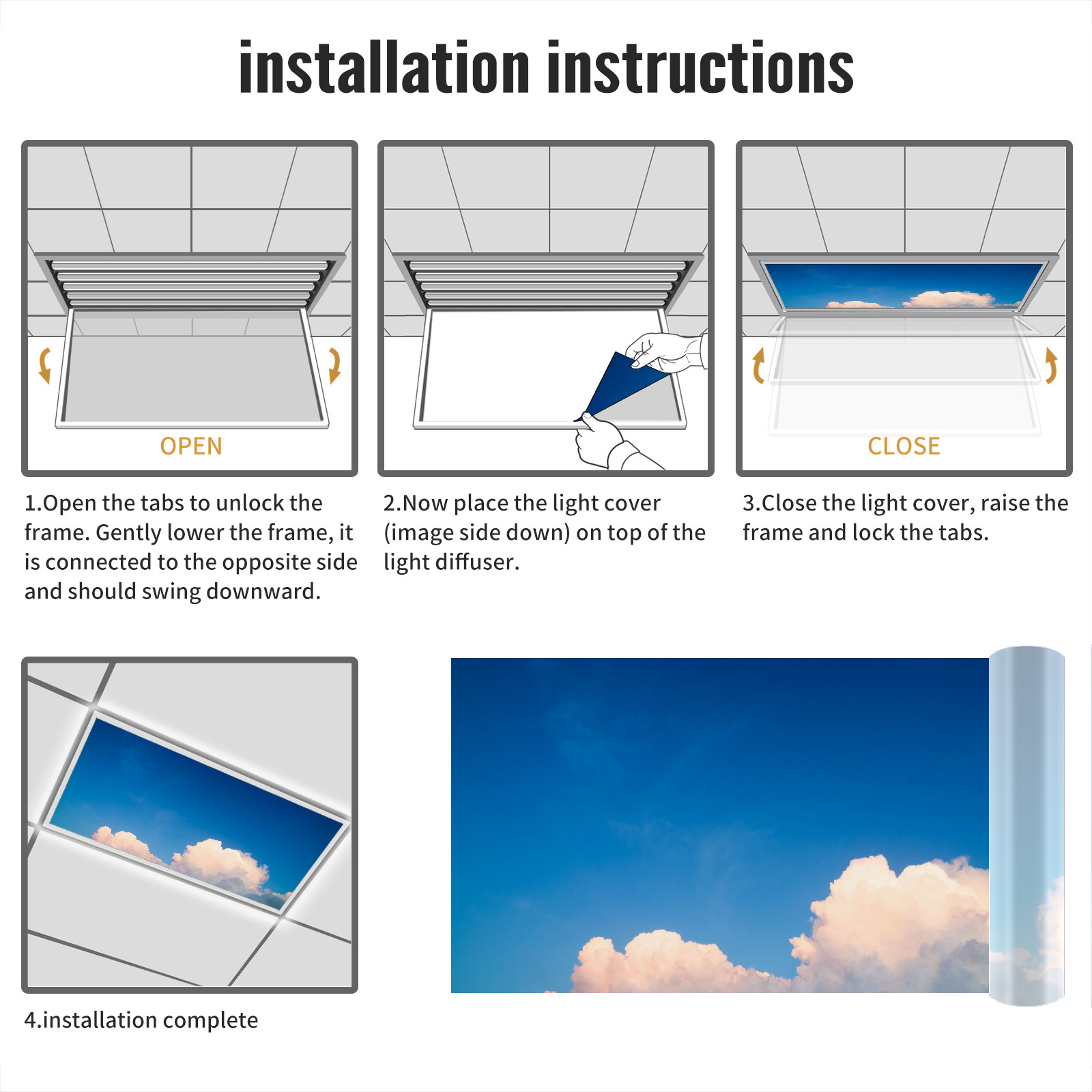 installation instructions

OPEN

1.Open the tabs to unlock the frame. Gently lower the frame, it is connected to the opposite side and should swing downward.

2.Now place the light cover (image side down) on top of the light diffuser.

CLOSE

3.Close the light cover, raise the frame and lock the tabs.

4.installation complete