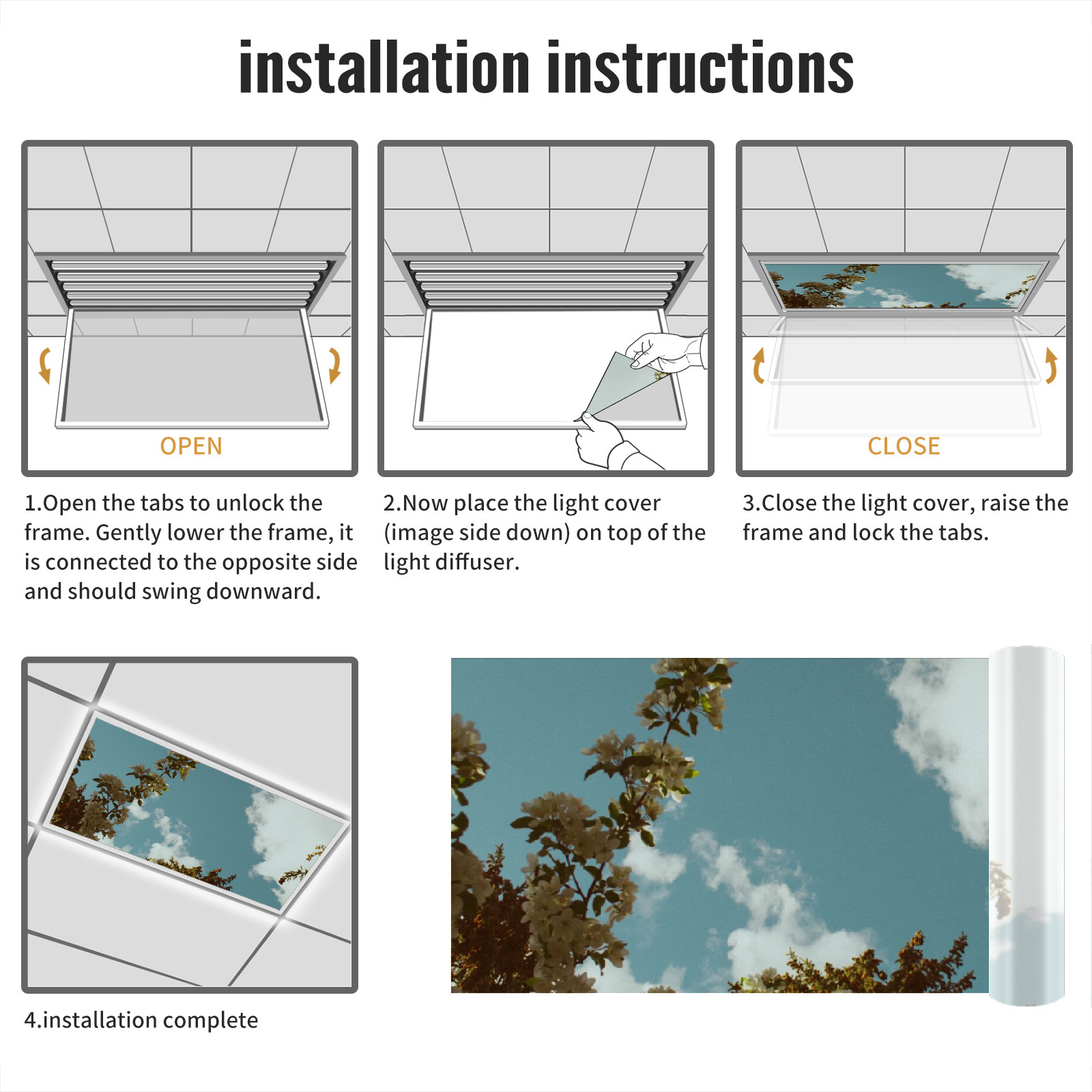 installation instructions

OPEN

1.Open the tabs to unlock the frame. Gently lower the frame, it is connected to the opposite side and should swing downward.

2.Now place the light cover (image side down) on top of the light diffuser.

CLOSE

3.Close the light cover, raise the frame and lock the tabs.

4.installation complete