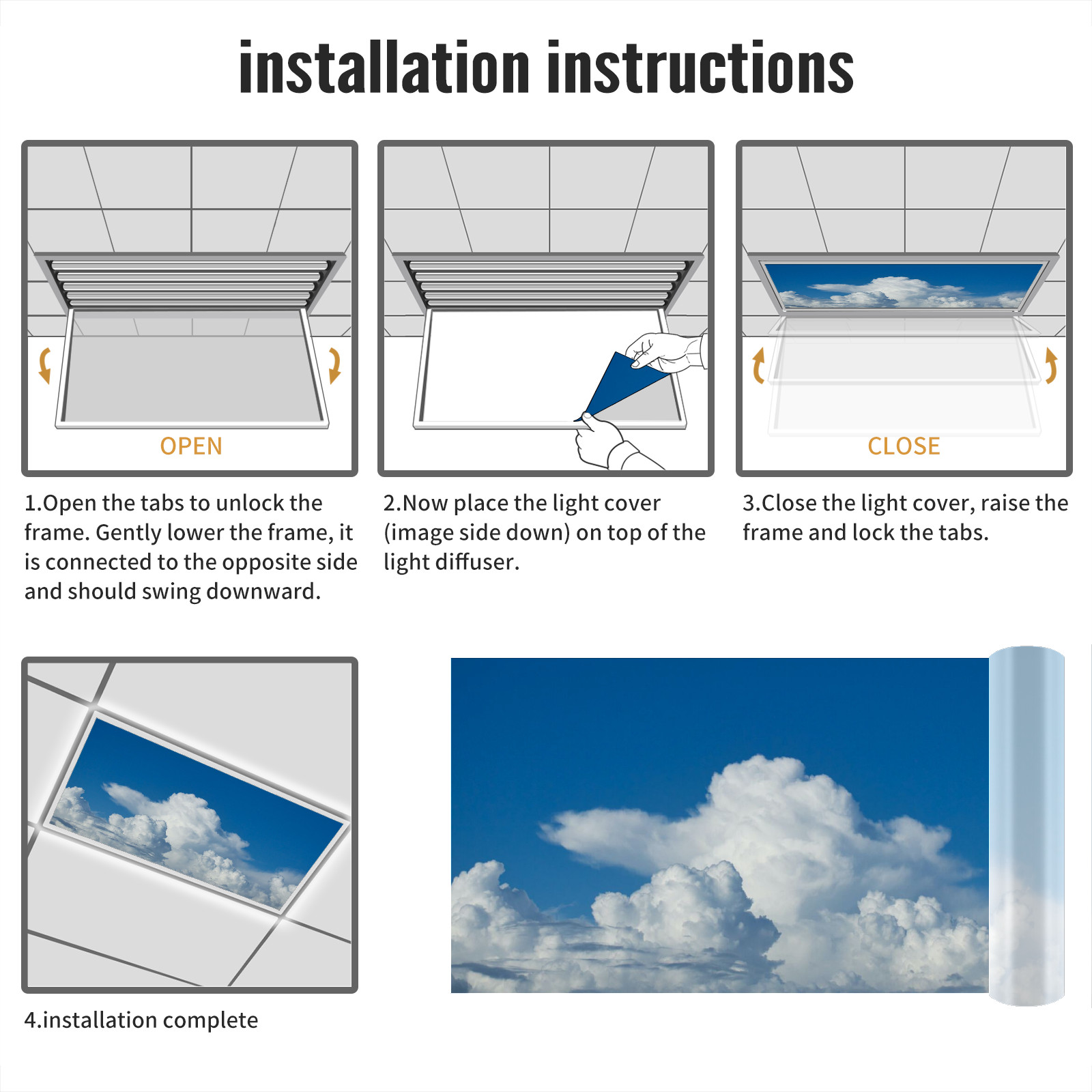 installation instructions

OPEN

1.Open the tabs to unlock the frame. Gently lower the frame, it is connected to the opposite side and should swing downward.

2.Now place the light cover (image side down) on top of the light diffuser.

CLOSE

3.Close the light cover, raise the frame and lock the tabs.

4.installation complete