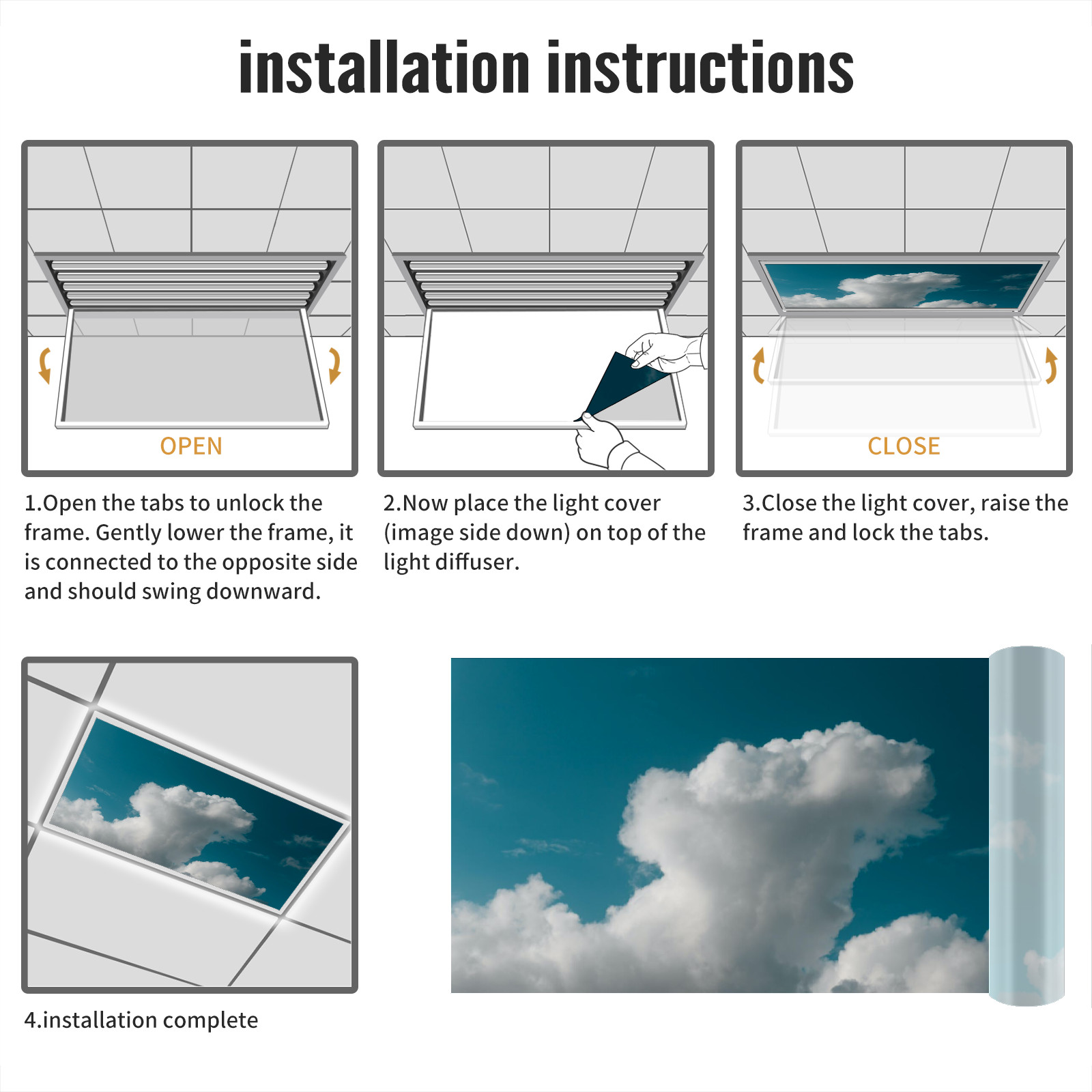 installation instructions

OPEN

1.Open the tabs to unlock the frame. Gently lower the frame, it is connected to the opposite side and should swing downward.

2.Now place the light cover (image side down) on top of the light diffuser.

CLOSE

3.Close the light cover, raise the frame and lock the tabs.

4.installation complete