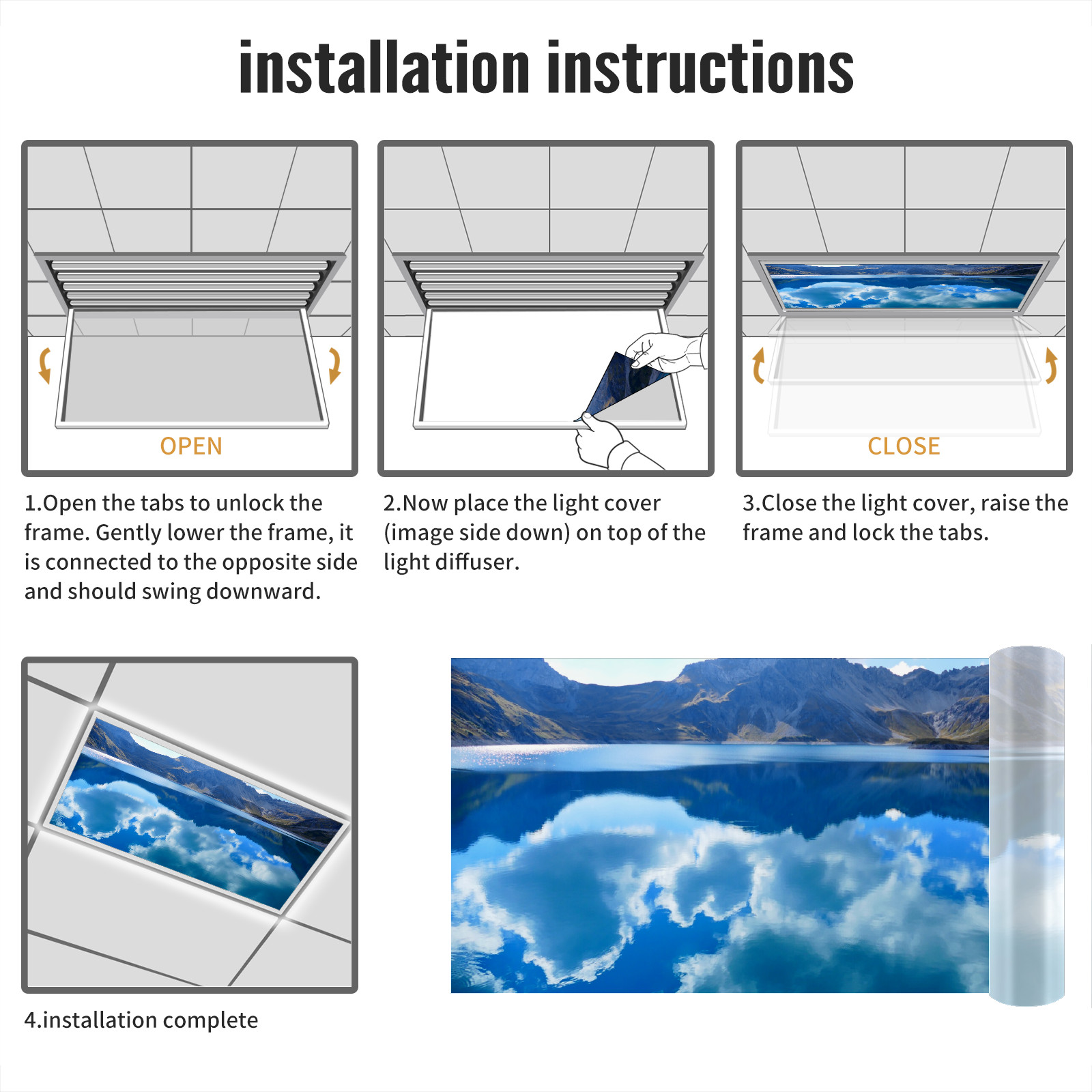 installation instructions

OPEN

1.Open the tabs to unlock the frame. Gently lower the frame, it is connected to the opposite side and should swing downward.

2.Now place the light cover (image side down) on top of the light diffuser.

CLOSE

3.Close the light cover, raise the frame and lock the tabs.

4.installation complete