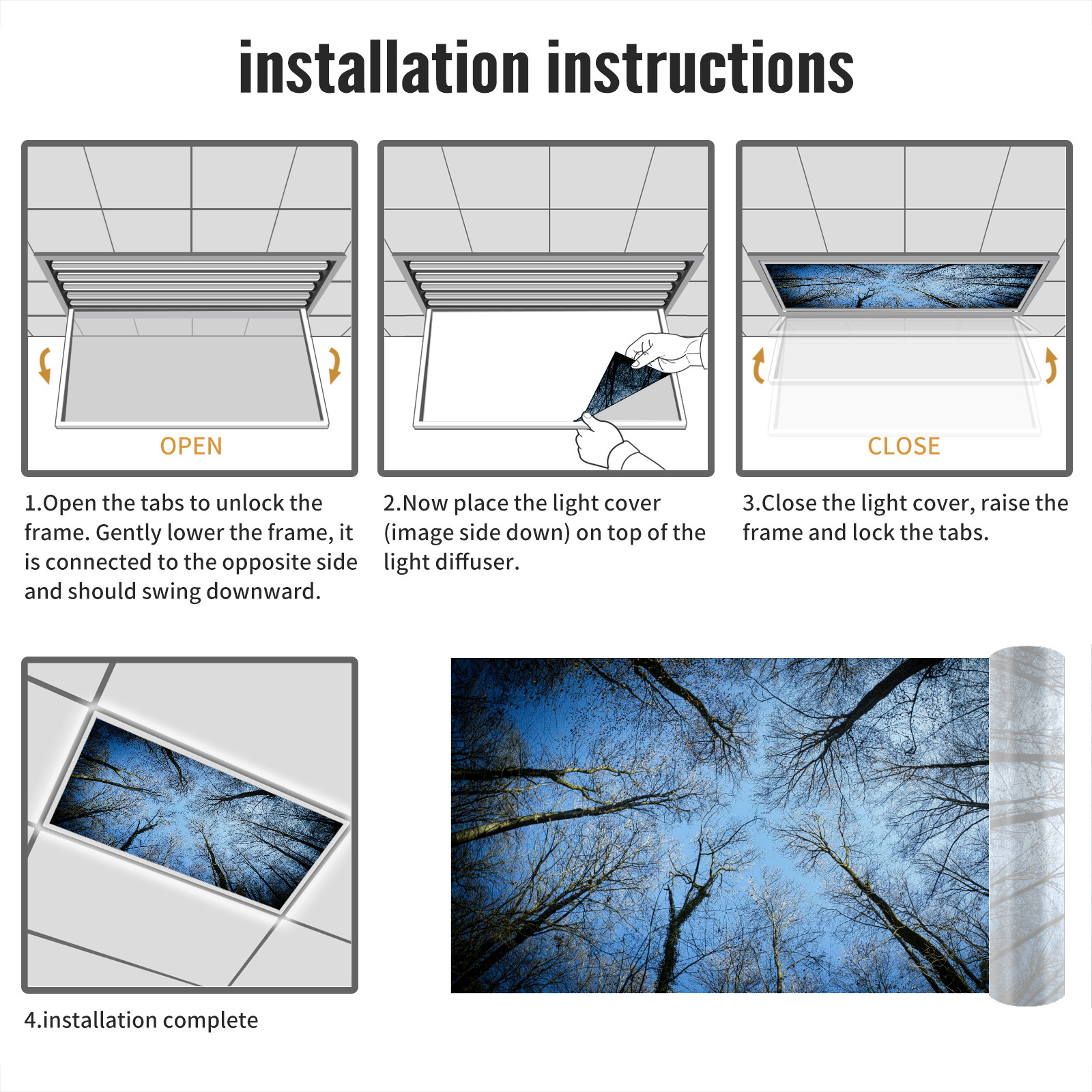 installation instructions

OPEN

1.Open the tabs to unlock the frame. Gently lower the frame, it is connected to the opposite side and should swing downward.

2.Now place the light cover (image side down) on top of the light diffuser.

CLOSE

3.Close the light cover, raise the frame and lock the tabs.

4.installation complete