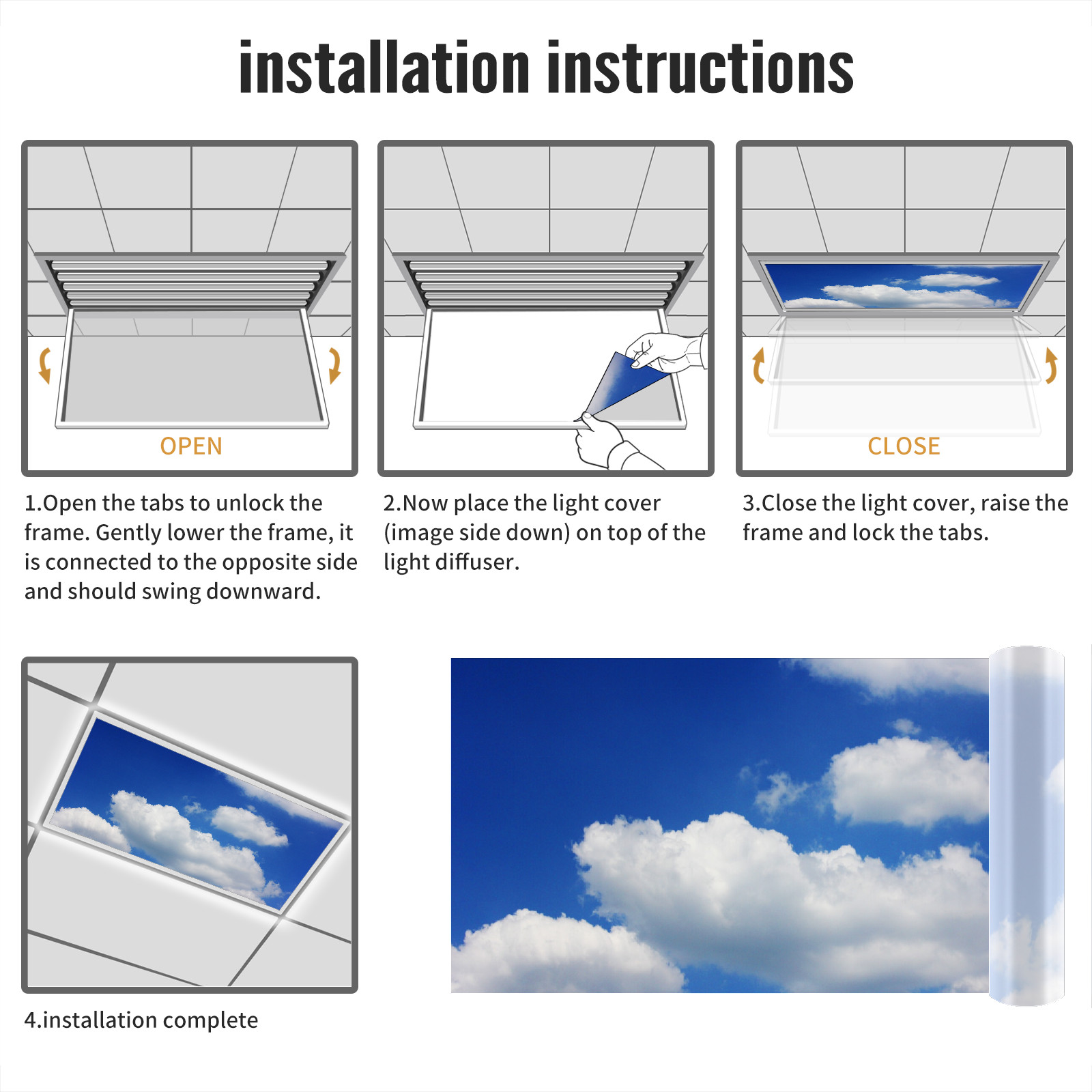 installation instructions

OPEN

1.Open the tabs to unlock the frame. Gently lower the frame, it is connected to the opposite side and should swing downward.

2.Now place the light cover (image side down) on top of the light diffuser.

CLOSE

3.Close the light cover, raise the frame and lock the tabs.

4.installation complete