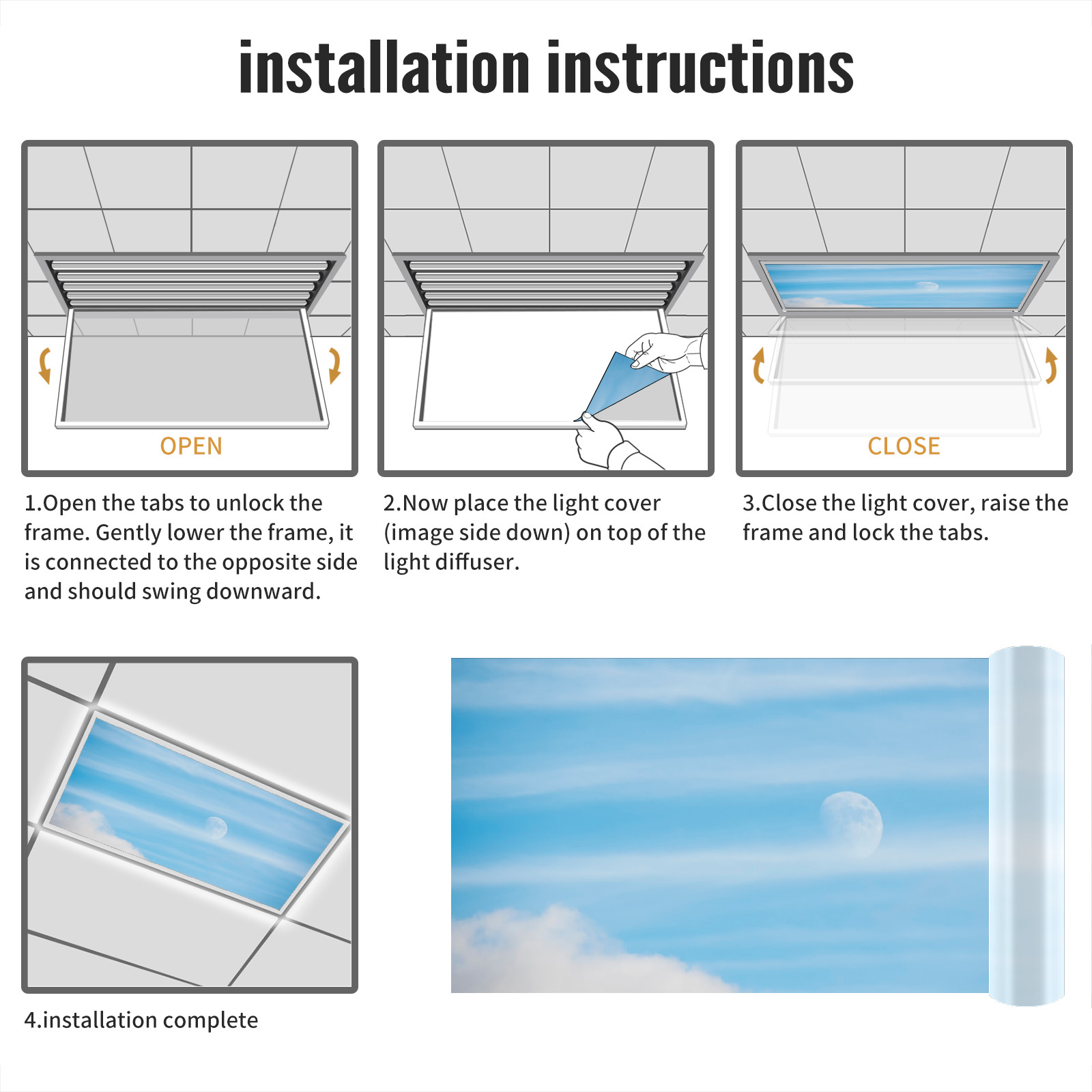 installation instructions

OPEN

1.Open the tabs to unlock the frame. Gently lower the frame, it is connected to the opposite side and should swing downward.

2.Now place the light cover (image side down) on top of the light diffuser.

CLOSE

3.Close the light cover, raise the frame and lock the tabs.

4.installation complete