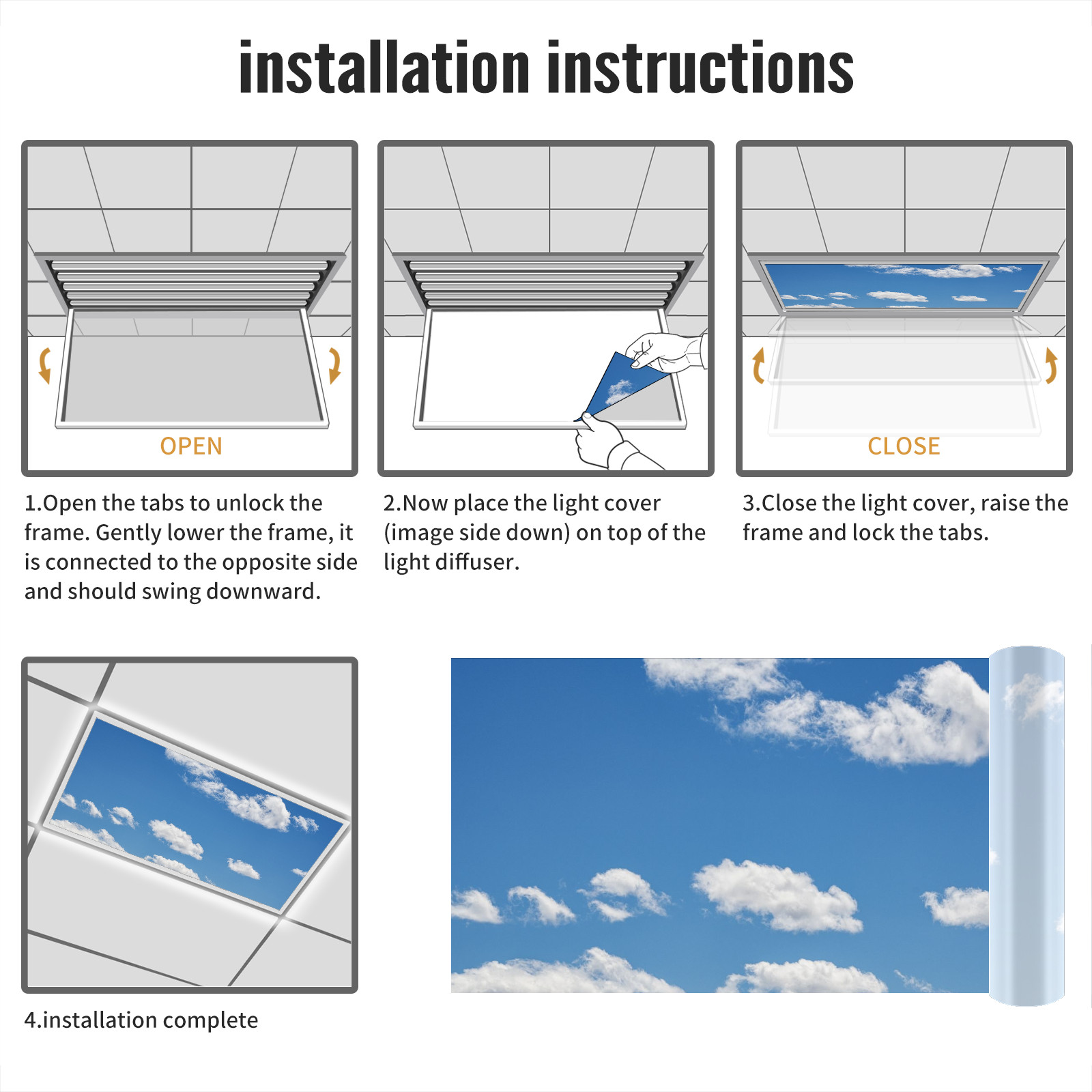 installation instructions

OPEN

1.Open the tabs to unlock the frame. Gently lower the frame, it is connected to the opposite side and should swing downward.

2.Now place the light cover (image side down) on top of the light diffuser.

CLOSE

3.Close the light cover, raise the frame and lock the tabs.

4.installation complete